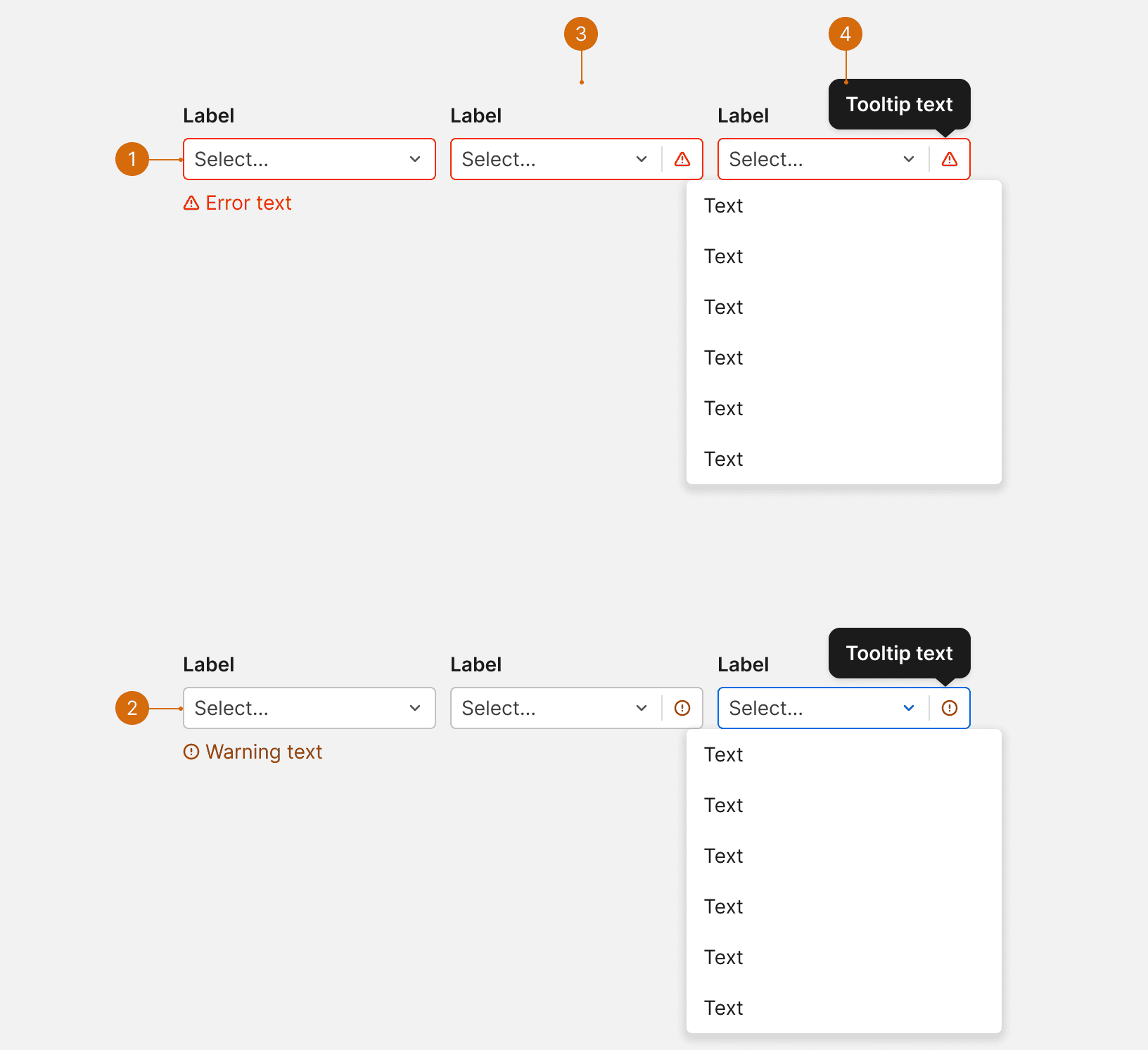 3

4

Label

Label

Label

Tooltip text

1

Select...

Select...

Select...

Error text

Text

Text

Text

Text

Text

Text

Label

Label

Label

Tooltip text

2

Select...

Select...

Select...

Warning text

Text

Text

Text

Text

Text

Text