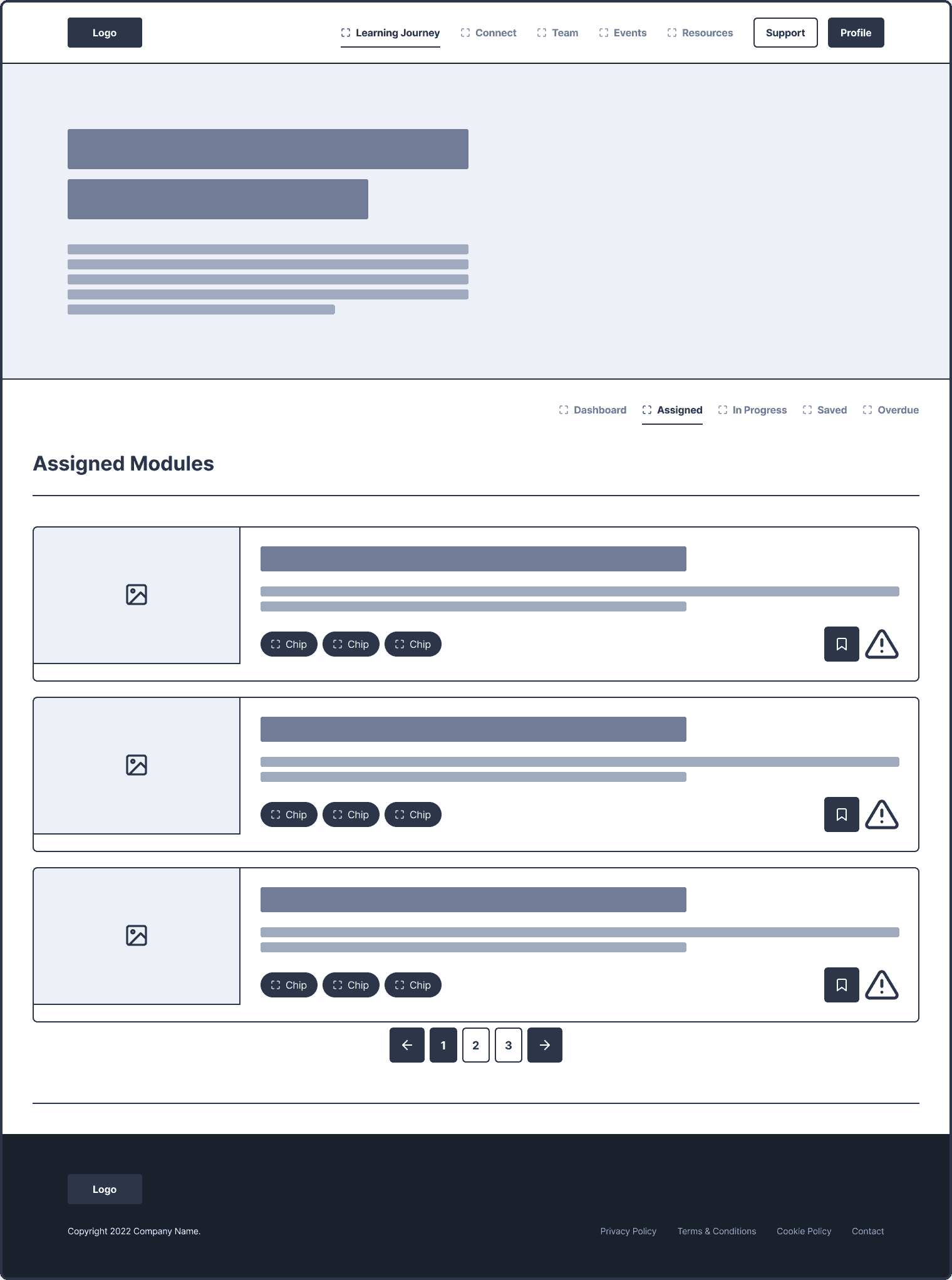 Logo

Learning Journey Connect Team Events Resources Support Profile

Dashboard Assigned In Progress Saved Overdue

Assigned Modules

Chip Chip Chip

Chip Chip Chip

Chip Chip Chip

1 2 3

Logo

Copyright 2022 Company Name.

Privacy Policy Terms & Conditions Cookie Policy Contact