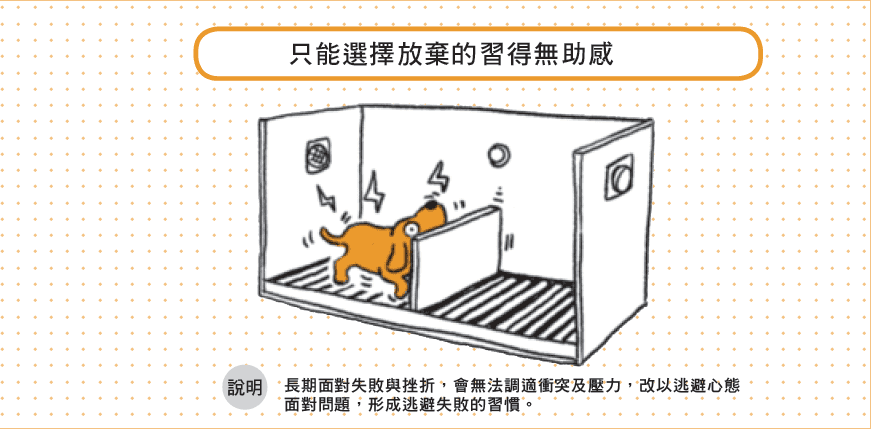 只能選擇放棄的習得無助感

說明

長期面對失敗與挫折，會無法調適衝突及壓力，改以逃避心態面對問題，形成逃避失敗的習慣。