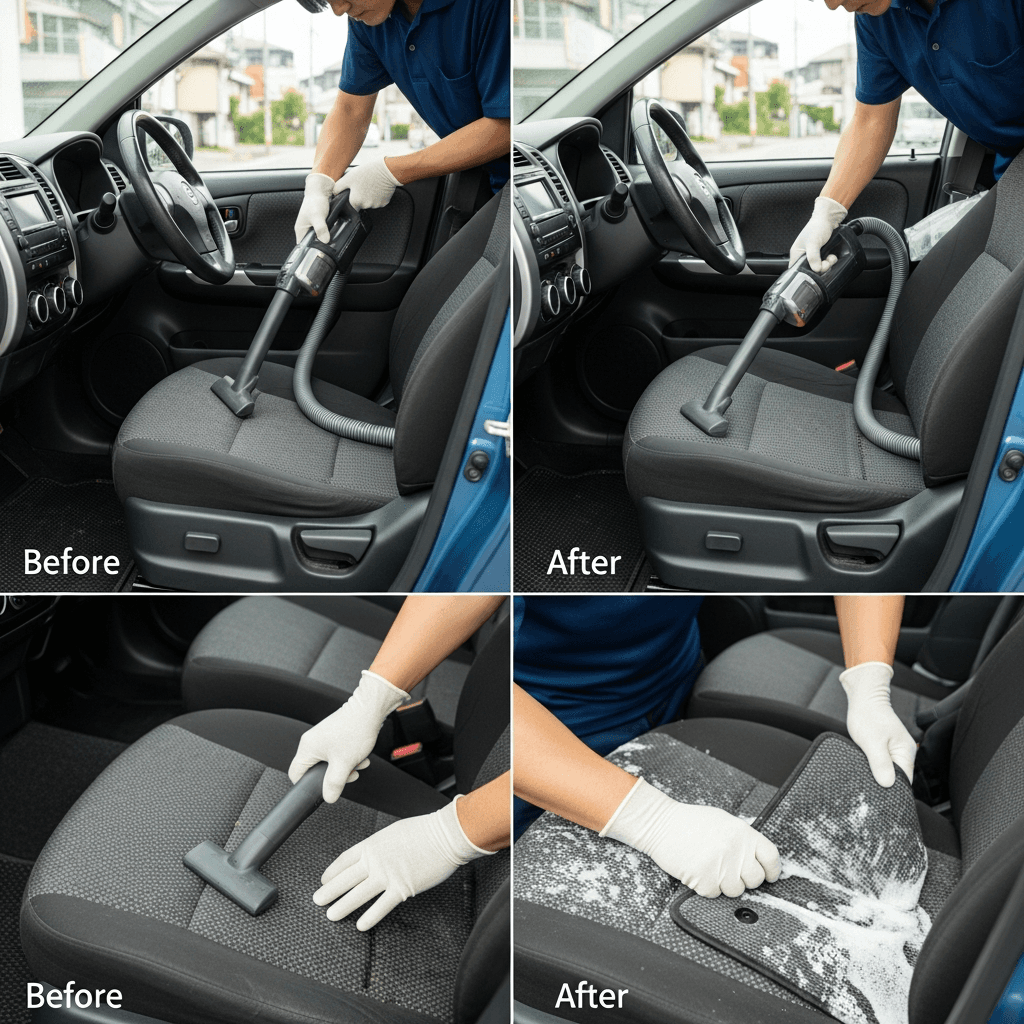 Before

After

Before

After