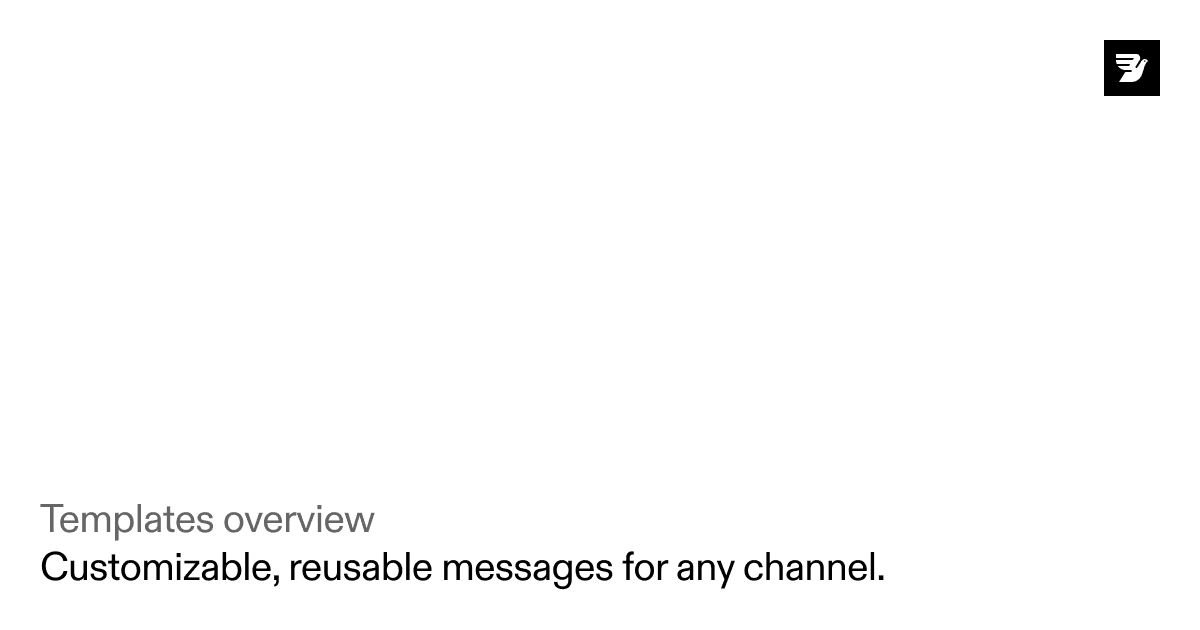 Templates overview

Customizable, reusable messages for any channel.