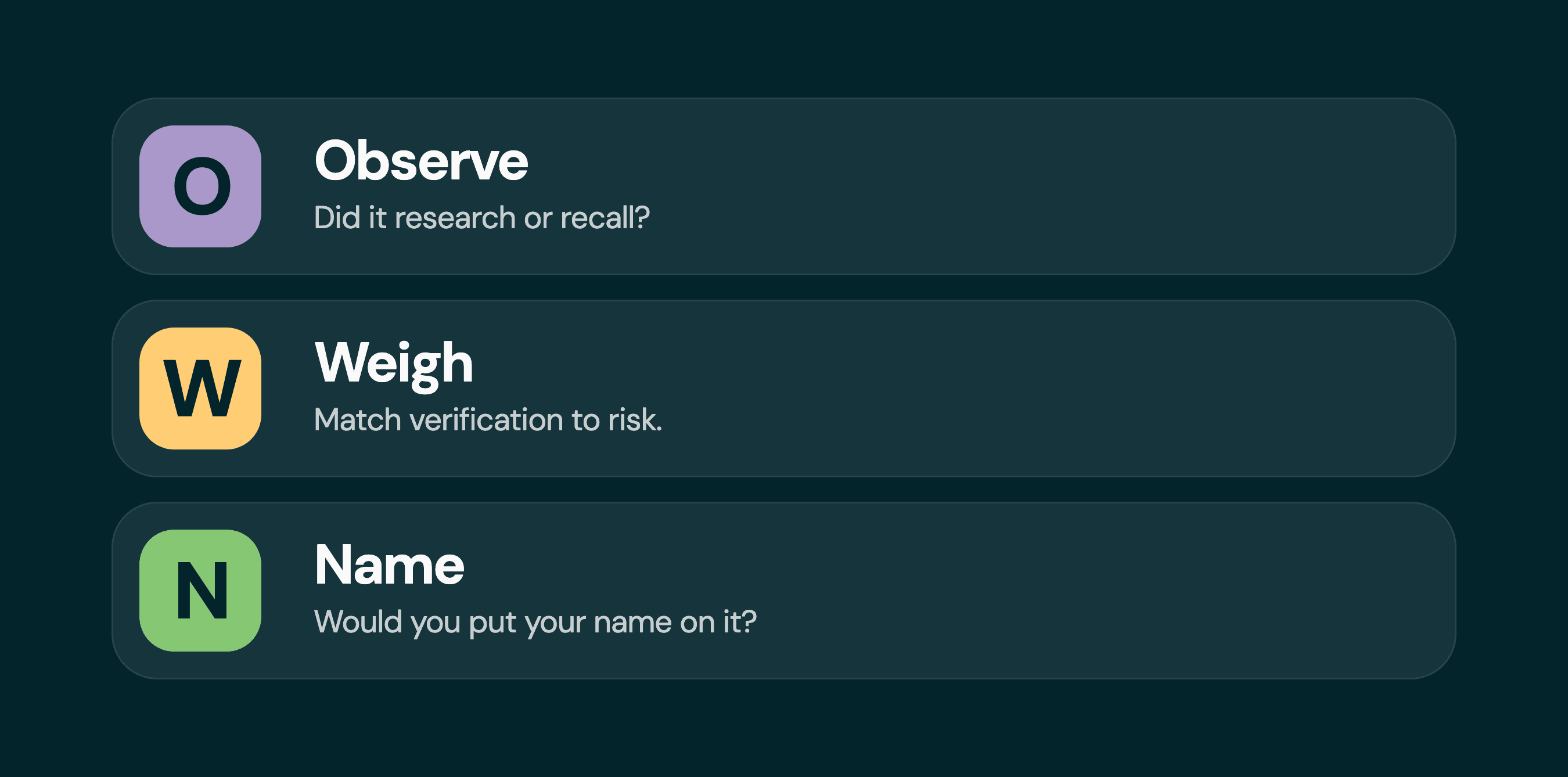 O

Observe

Did it research or recall?

W

Weigh

Match verification to risk.

N

Name

Would you put your name on it?