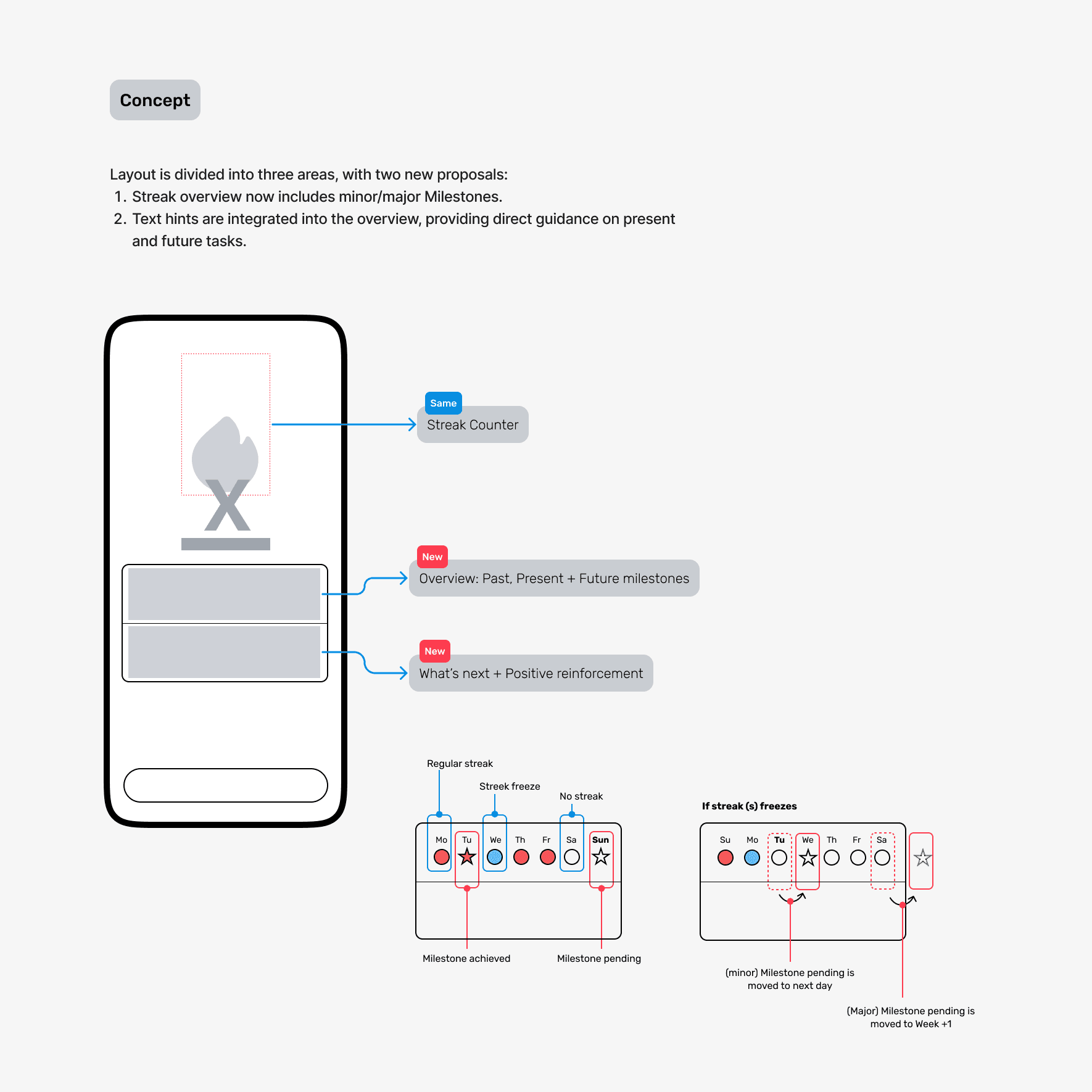 Concept

Layout is divided into three areas, with two new proposals:
1. Streak overview now includes minor/major Milestones.
2. Text hints are integrated into the overview, providing direct guidance on present and future tasks.

X

Same
Streak Counter

New
Overview: Past, Present + Future milestones

New
What's next + Positive reinforcement

Regular streak
Streek freeze
No streak

Mo Tu We Th Fr Sa Sun

Milestone achieved
Milestone pending

If streak (s) freezes

Su Mo Tu We Th Fr Sa

(minor) Milestone pending is moved to next day

(Major) Milestone pending is moved to Week +1