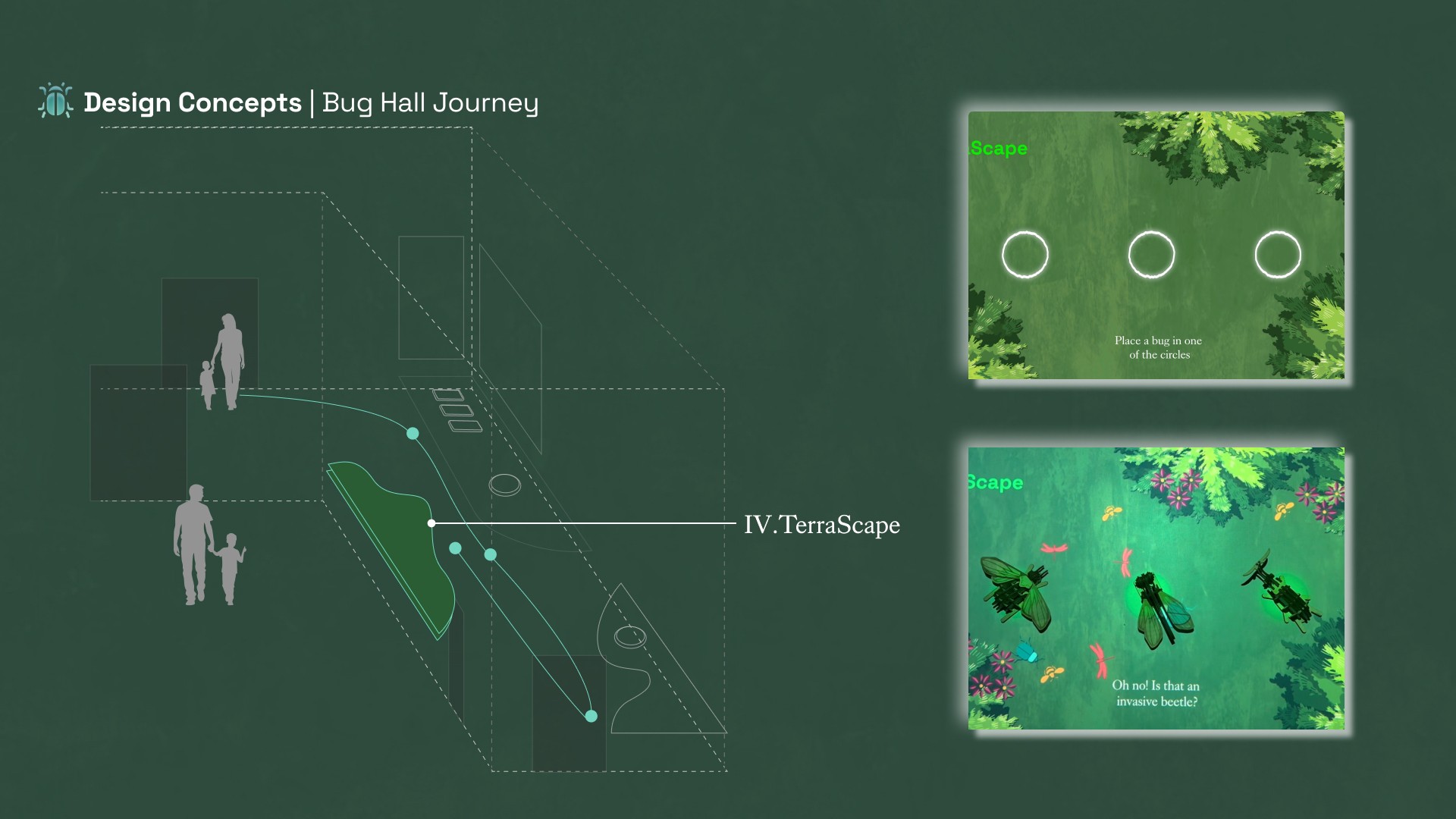 Design Concepts | Bug Hall Journey

IV.TerraScape

Scape

Place a bug in one of the circles

Scape

Oh no! Is that an invasive beetle?