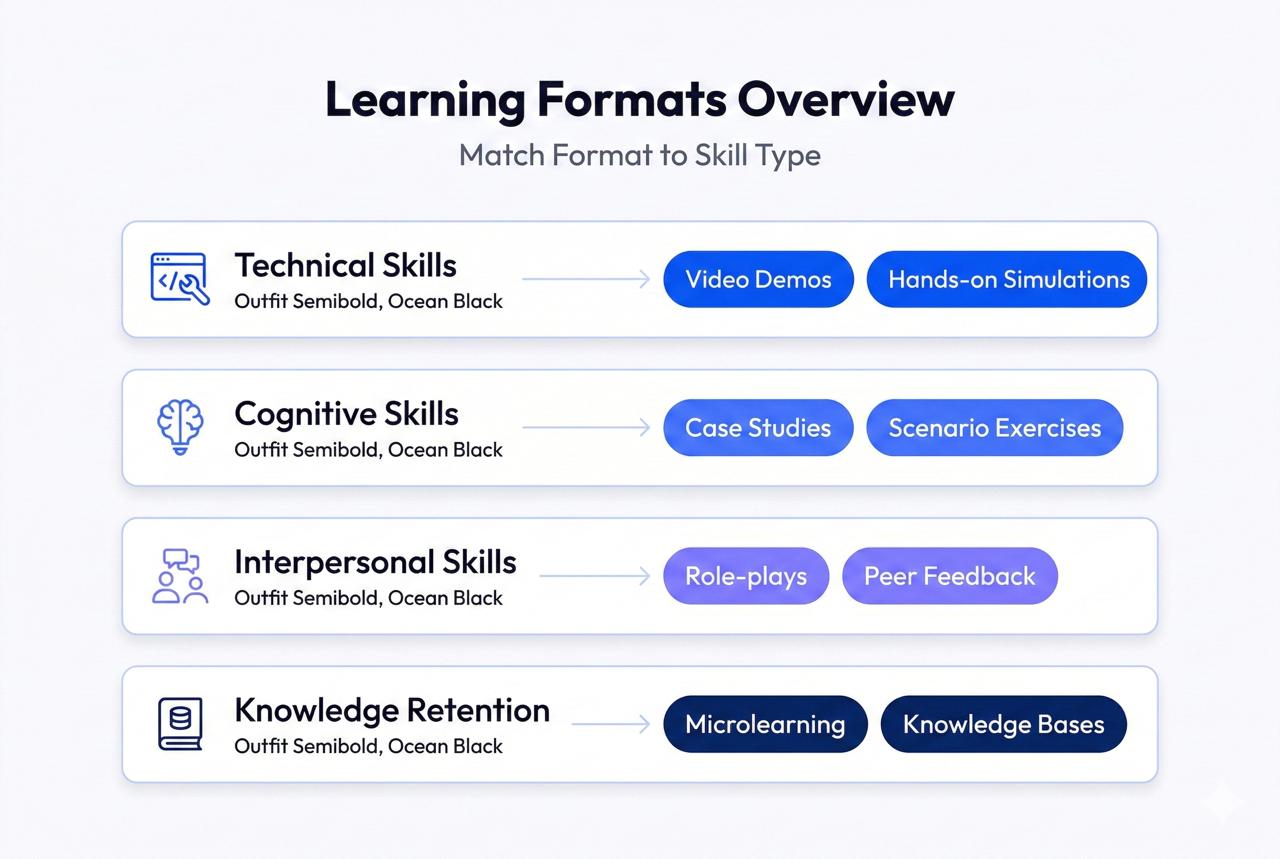 Learning Formats Overview

Match Format to Skill Type

Technical Skills
Outfit Semibold, Ocean Black
Video Demos
Hands-on Simulations

Cognitive Skills
Outfit Semibold, Ocean Black
Case Studies
Scenario Exercises

Interpersonal Skills
Outfit Semibold, Ocean Black
Role-plays
Peer Feedback

Knowledge Retention
Outfit Semibold, Ocean Black
Microlearning
Knowledge Bases