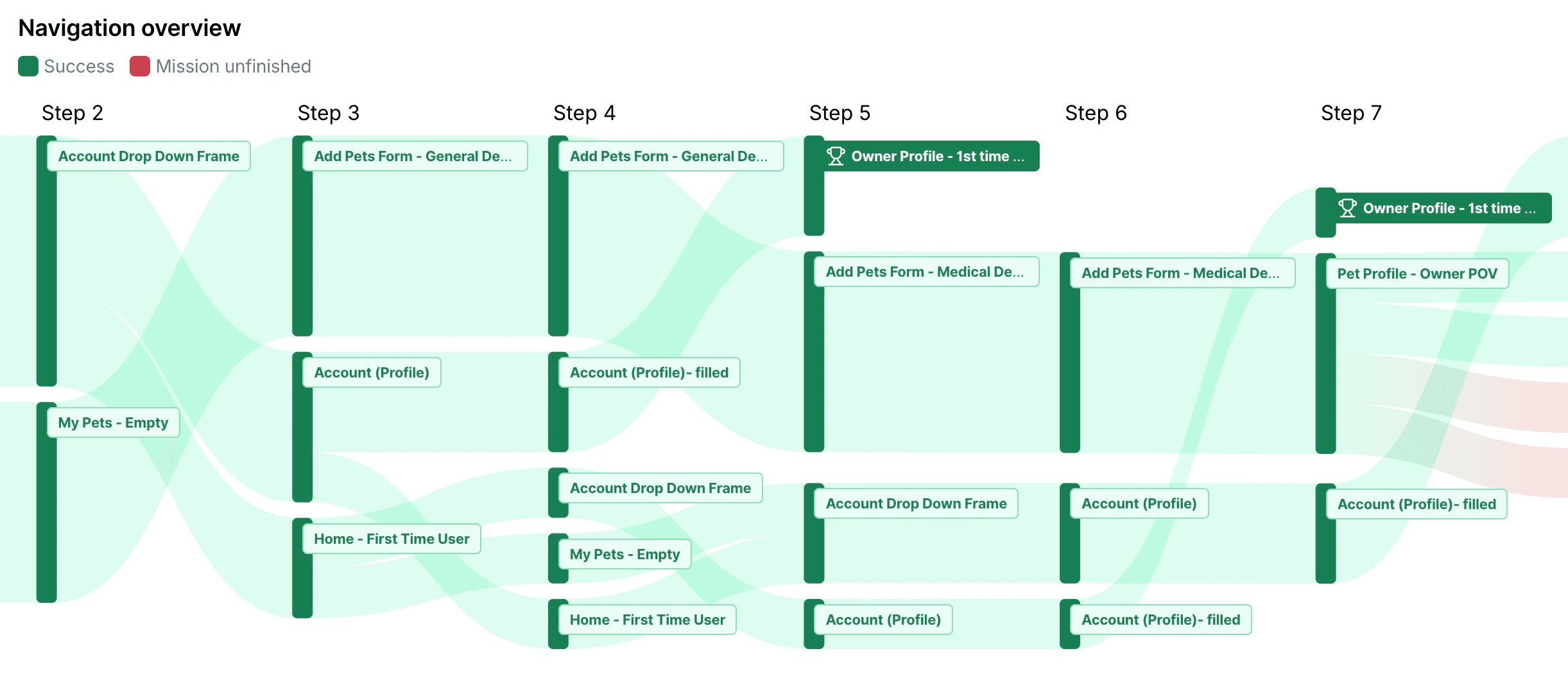 Navigation overview

Success Mission unfinished

Step 2

Account Drop Down Frame

My Pets - Empty

Step 3

Add Pets Form - General De...

Account (Profile)

Home - First Time User

Step 4

Add Pets Form - General De...

Account (Profile)- filled

Account Drop Down Frame

My Pets - Empty

Home - First Time User

Step 5

Owner Profile - 1st time ...

Add Pets Form - Medical De...

Account Drop Down Frame

Account (Profile)

Step 6

Add Pets Form - Medical De...

Account (Profile)

Account (Profile)- filled

Step 7

Owner Profile - 1st time ...

Pet Profile - Owner POV

Account (Profile)- filled