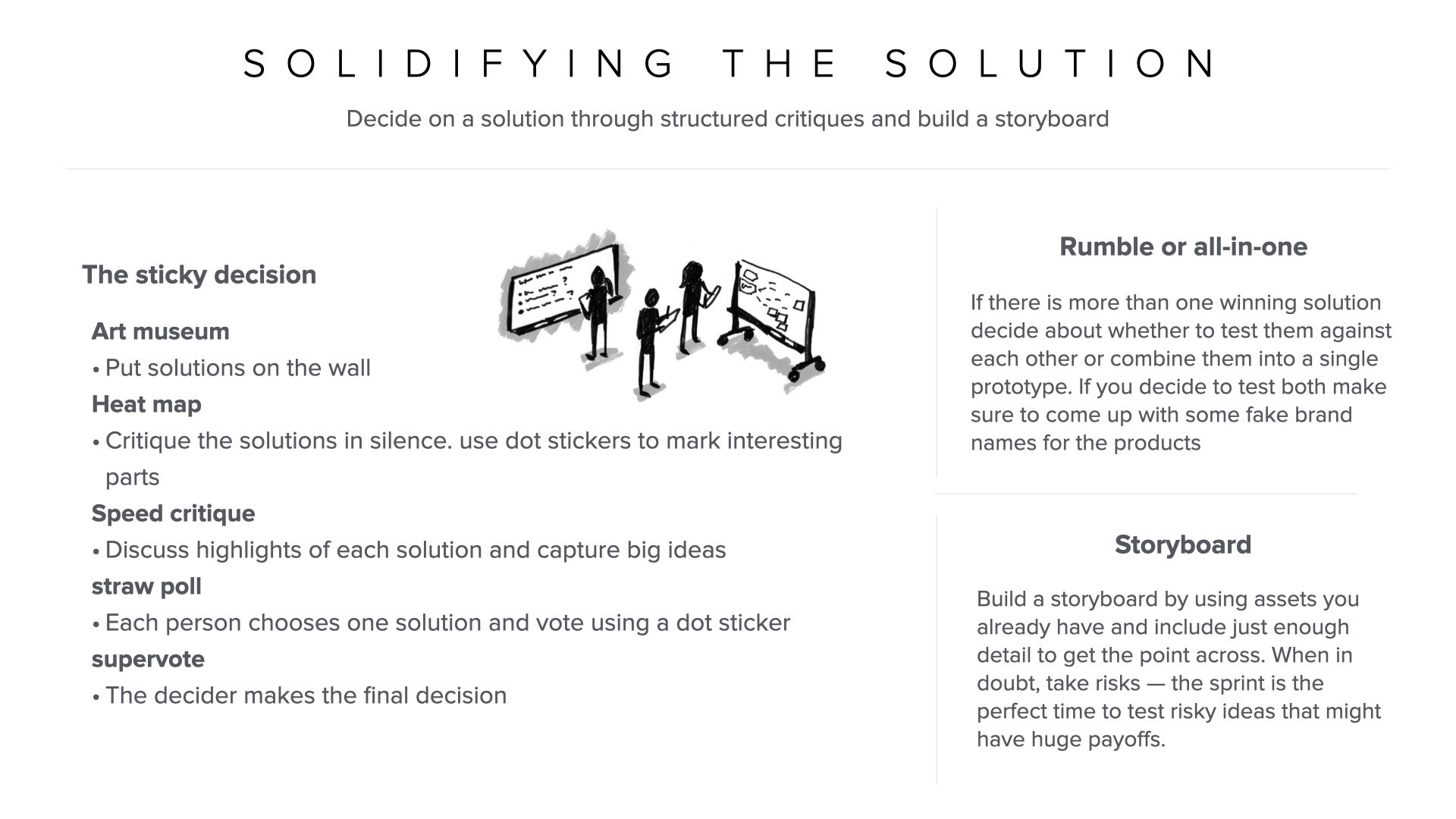 SOLIDIFYING THE SOLUTION

Decide on a solution through structured critiques and build a storyboard

The sticky decision

Art museum
• Put solutions on the wall
Heat map
• Critique the solutions in silence. use dot stickers to mark interesting parts
Speed critique
• Discuss highlights of each solution and capture big ideas
straw poll
• Each person chooses one solution and vote using a dot sticker
supervote
• The decider makes the final decision

Rumble or all-in-one

If there is more than one winning solution decide about whether to test them against each other or combine them into a single prototype. If you decide to test both make sure to come up with some fake brand names for the products

Storyboard

Build a storyboard by using assets you already have and include just enough detail to get the point across. When in doubt, take risks — the sprint is the perfect time to test risky ideas that might have huge payoffs.