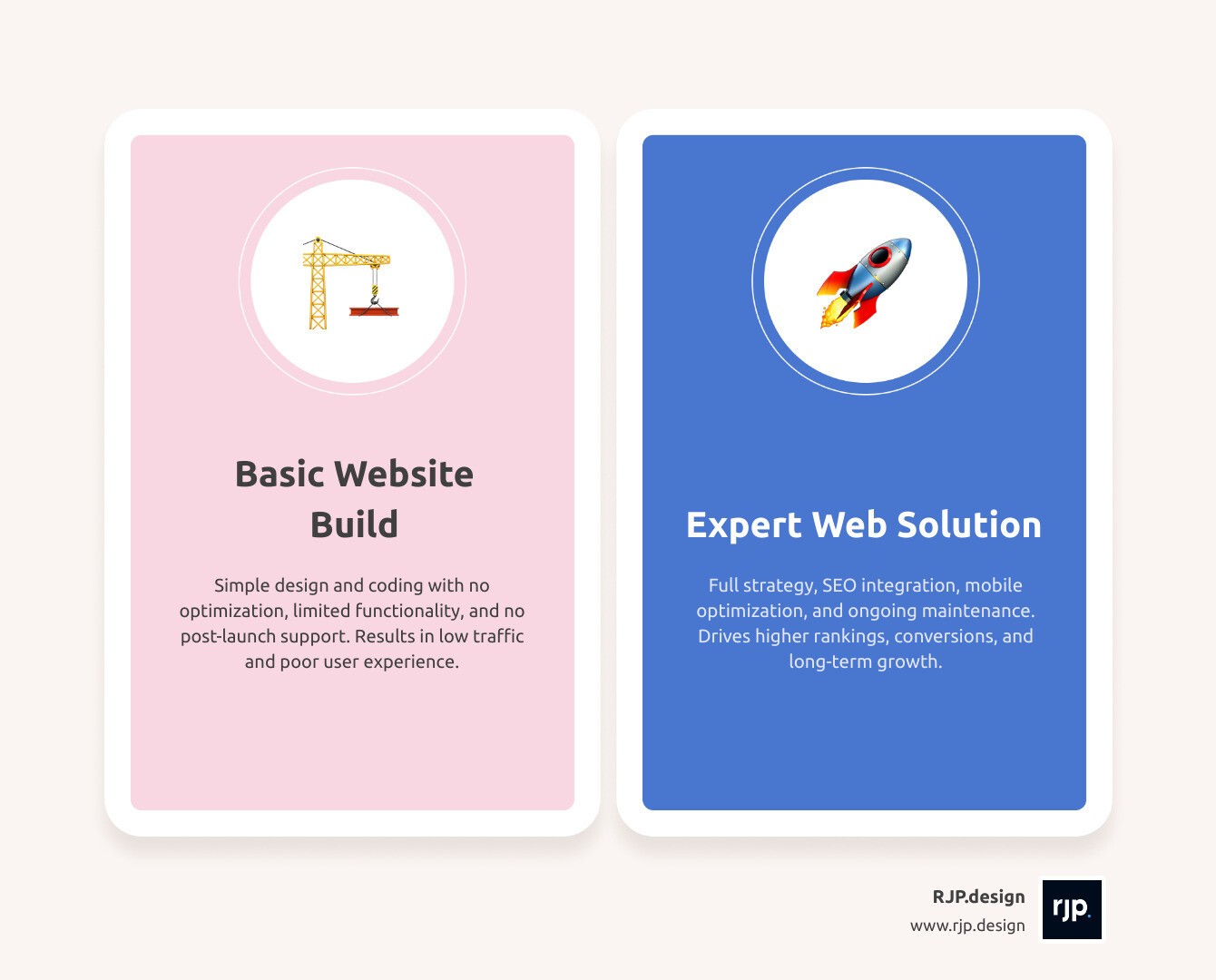 Basic Website Build

Simple design and coding with no optimization, limited functionality, and no post-launch support. Results in low traffic and poor user experience.

Expert Web Solution

Full strategy, SEO integration, mobile optimization, and ongoing maintenance. Drives higher rankings, conversions, and long-term growth.

RJP.design
www.rjp.design
rjp.