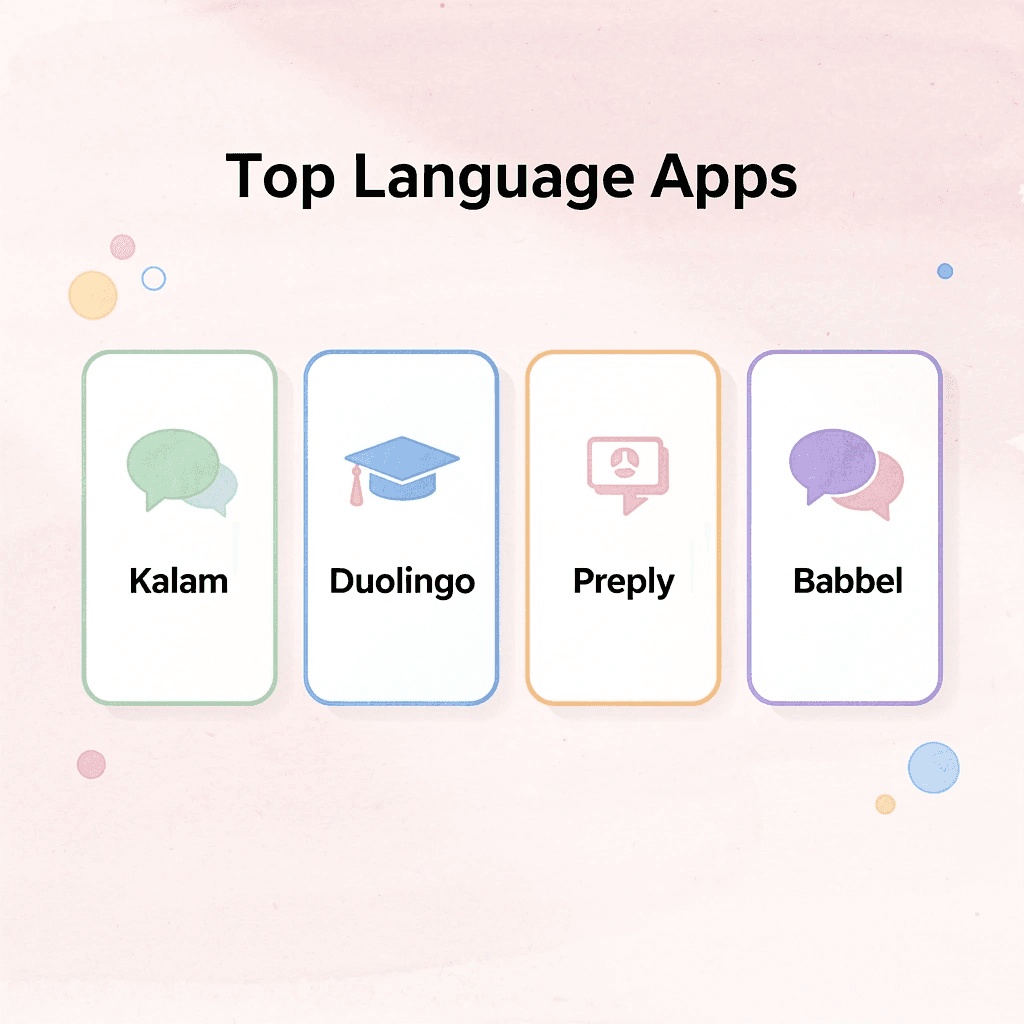 Top Language Apps

Kalam

Duolingo

Preply

Babbel