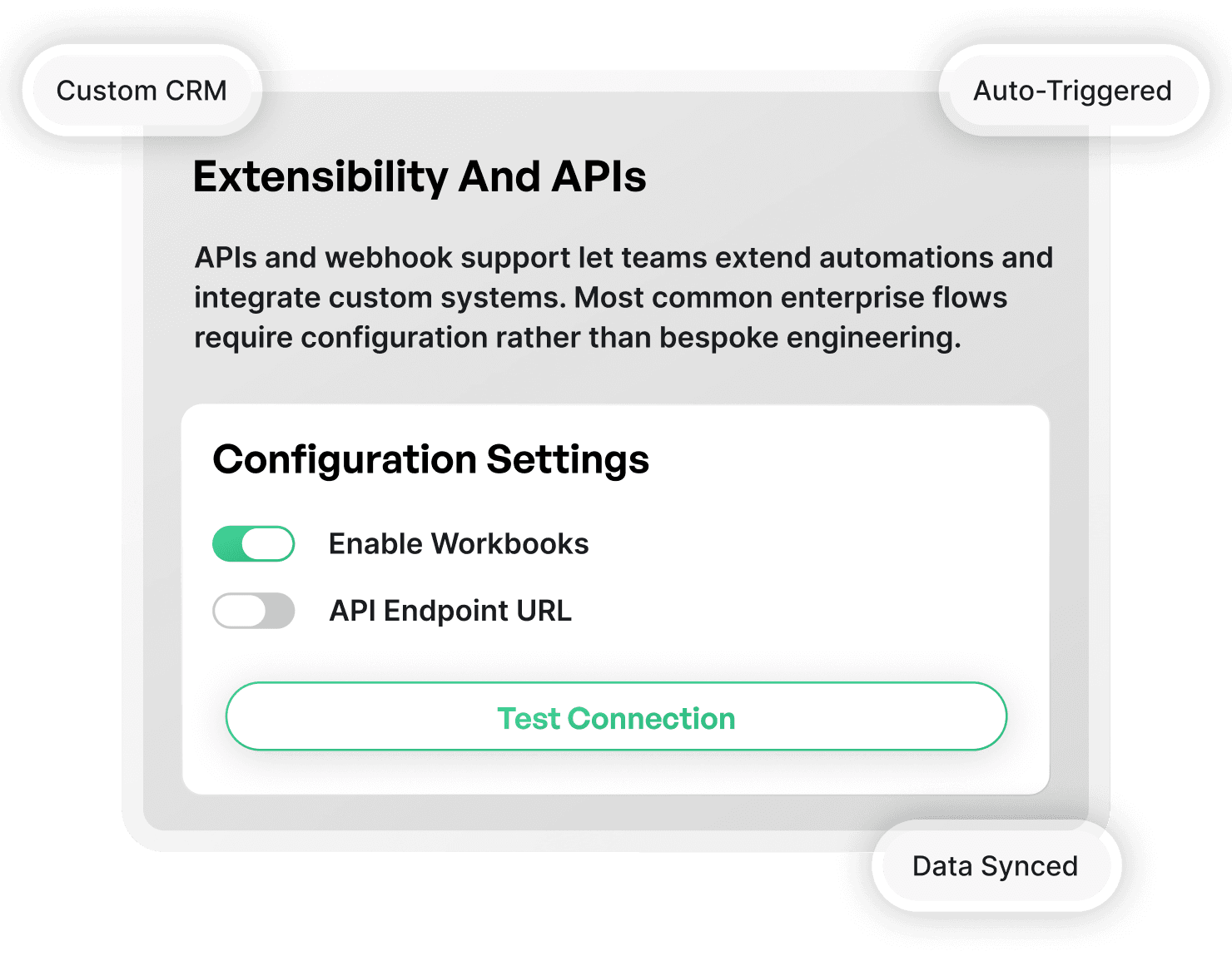 Custom CRM

Auto-Triggered

Extensibility And APIs

APIs and webhook support let teams extend automations and integrate custom systems. Most common enterprise flows require configuration rather than bespoke engineering.

Configuration Settings

Enable Workbooks

API Endpoint URL

Test Connection

Data Synced