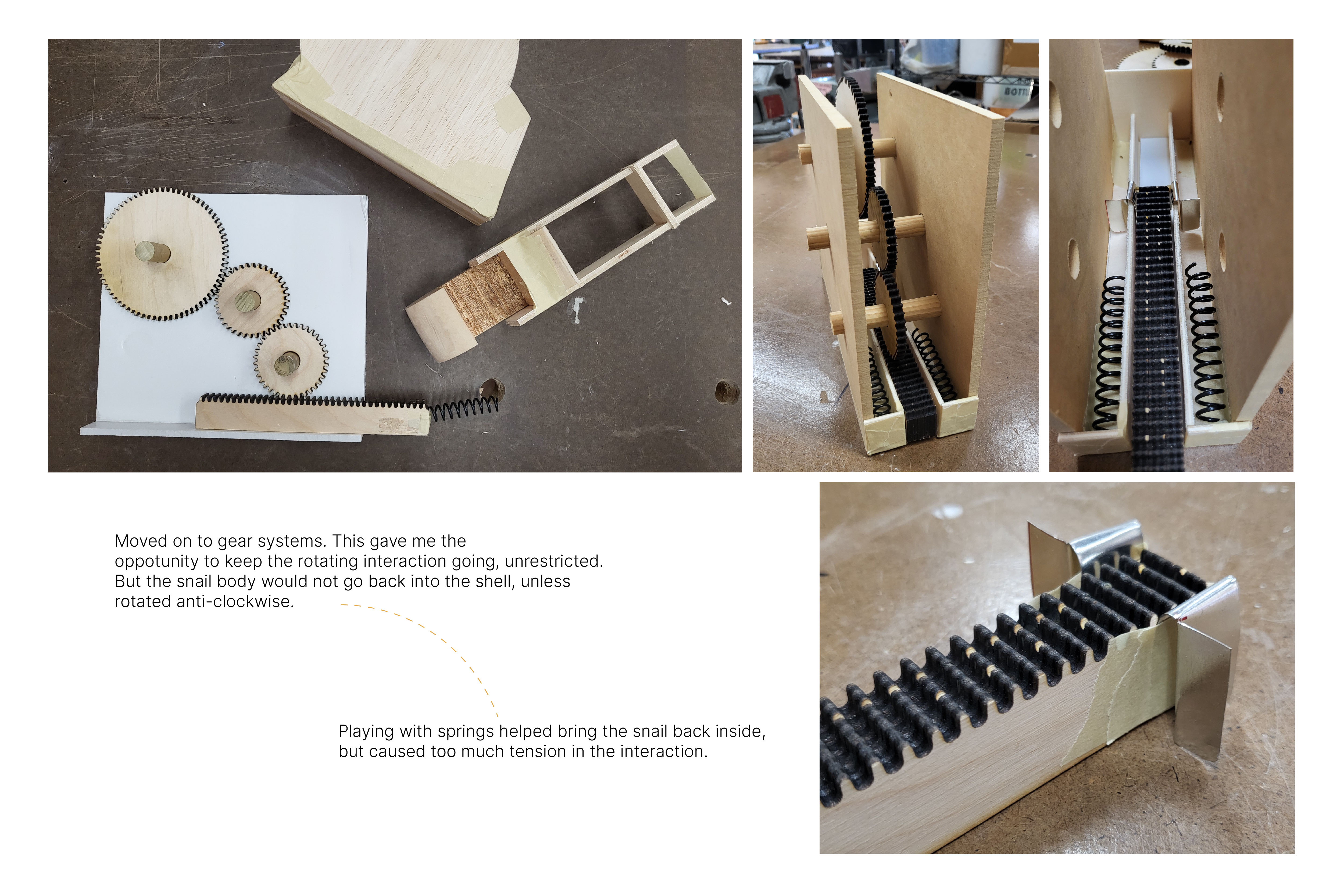 Moved on to gear systems. This gave me the oppotunity to keep the rotating interaction going, unrestricted. But the snail body would not go back into the shell, unless rotated anti-clockwise.

Playing with springs helped bring the snail back inside, but caused too much tension in the interaction.