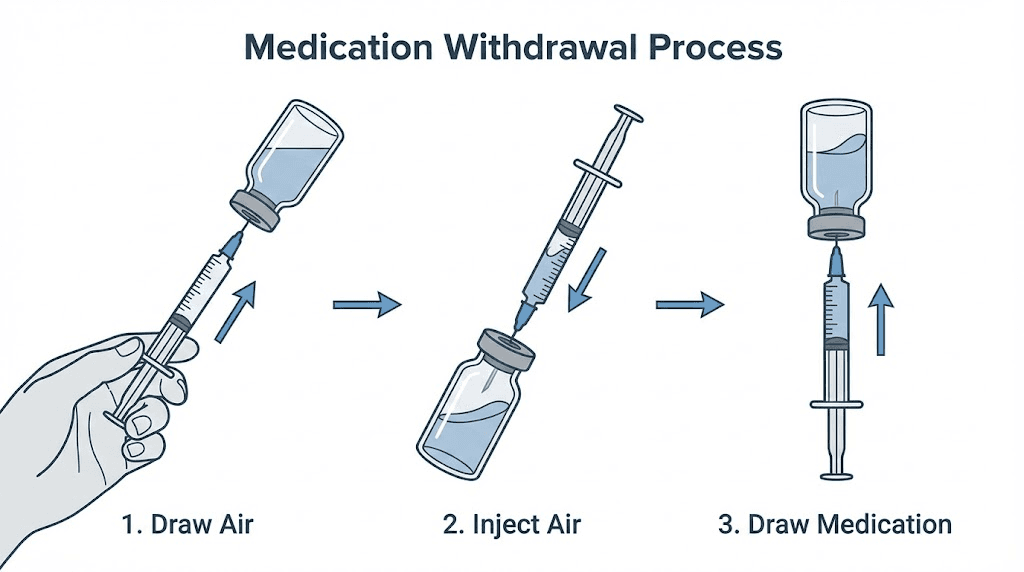 Medication Withdrawal Process

1. Draw Air

2. Inject Air

3. Draw Medication