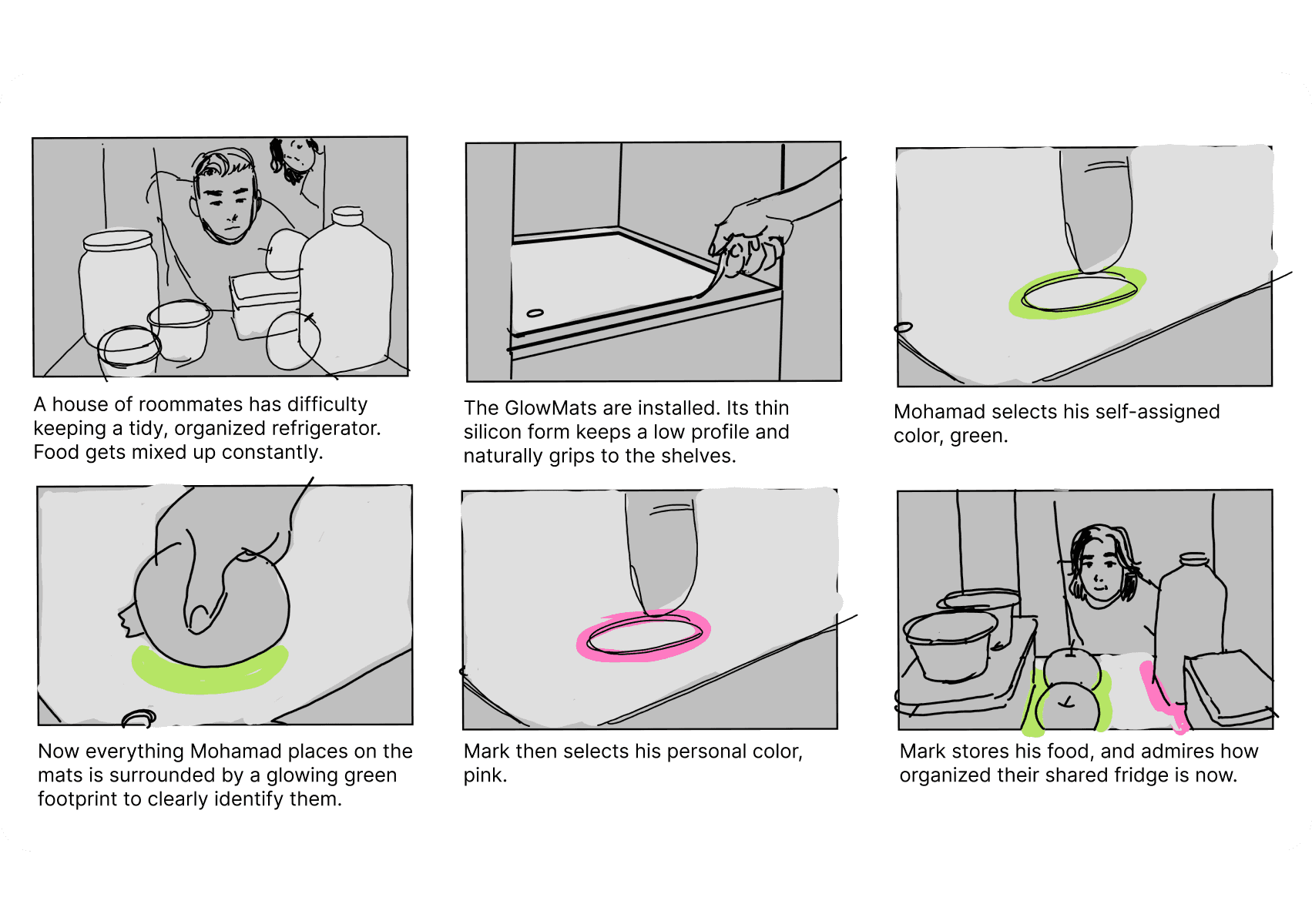 A house of roommates has difficulty keeping a tidy, organized refrigerator. Food gets mixed up constantly.

The GlowMats are installed. Its thin silicon form keeps a low profile and naturally grips to the shelves.

Mohamad selects his self-assigned color, green.

Now everything Mohamad places on the mats is surrounded by a glowing green footprint to clearly identify them.

Mark then selects his personal color, pink.

Mark stores his food, and admires how organized their shared fridge is now.