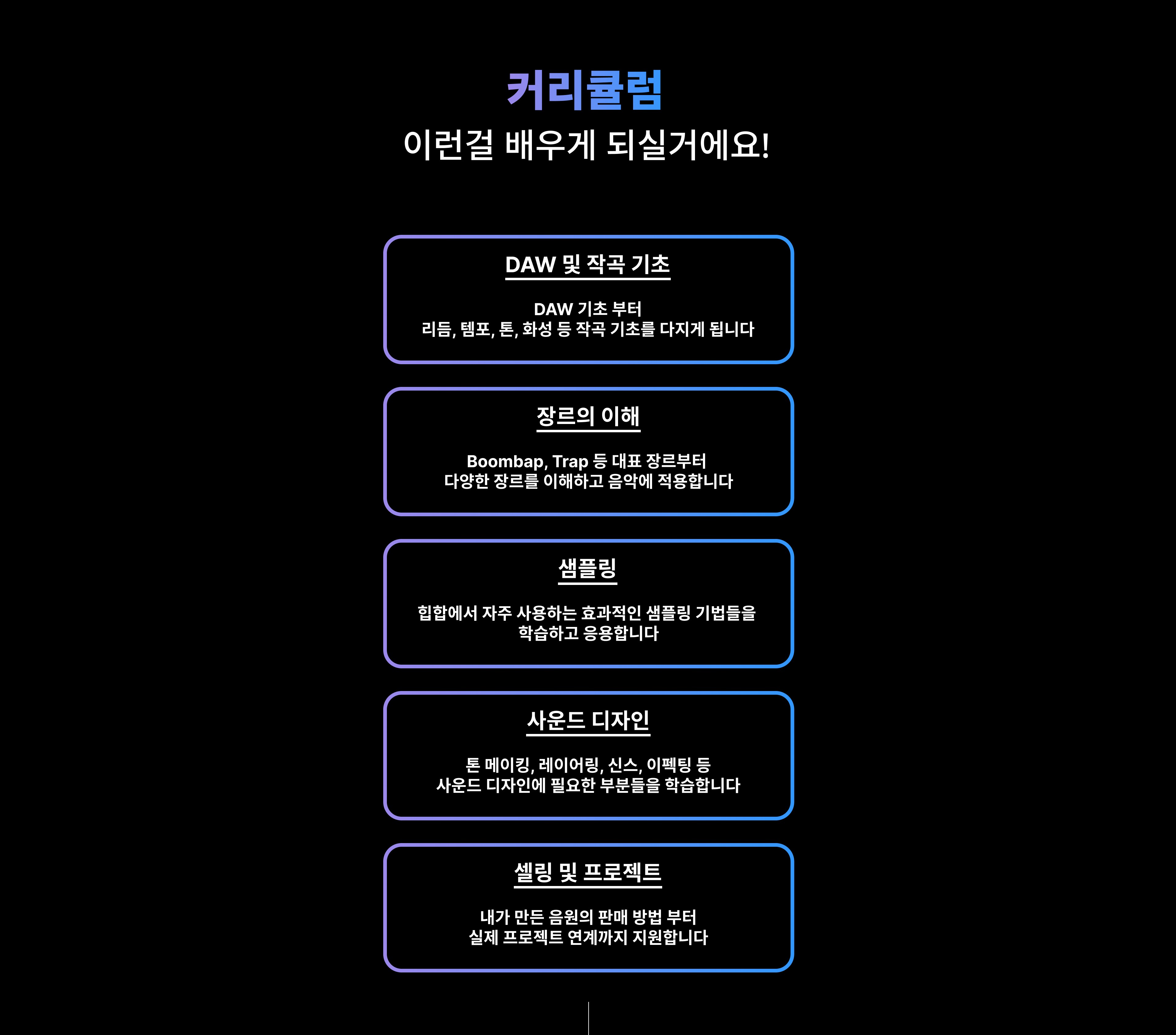 커리큘럼

이런걸 배우게 되실거에요!

DAW 및 작곡 기초

DAW 기초 부터
리듬, 템포, 톤, 화성 등 작곡 기초를 다지게 됩니다

장르의 이해

Boombap, Trap 등 대표 장르부터
다양한 장르를 이해하고 음악에 적용합니다

샘플링

힙합에서 자주 사용하는 효과적인 샘플링 기법들을
학습하고 응용합니다

사운드 디자인

톤 메이킹, 레이어링, 신스, 이펙팅 등
사운드 디자인에 필요한 부분들을 학습합니다

셀링 및 프로젝트

내가 만든 음원의 판매 방법 부터
실제 프로젝트 연계까지 지원합니다