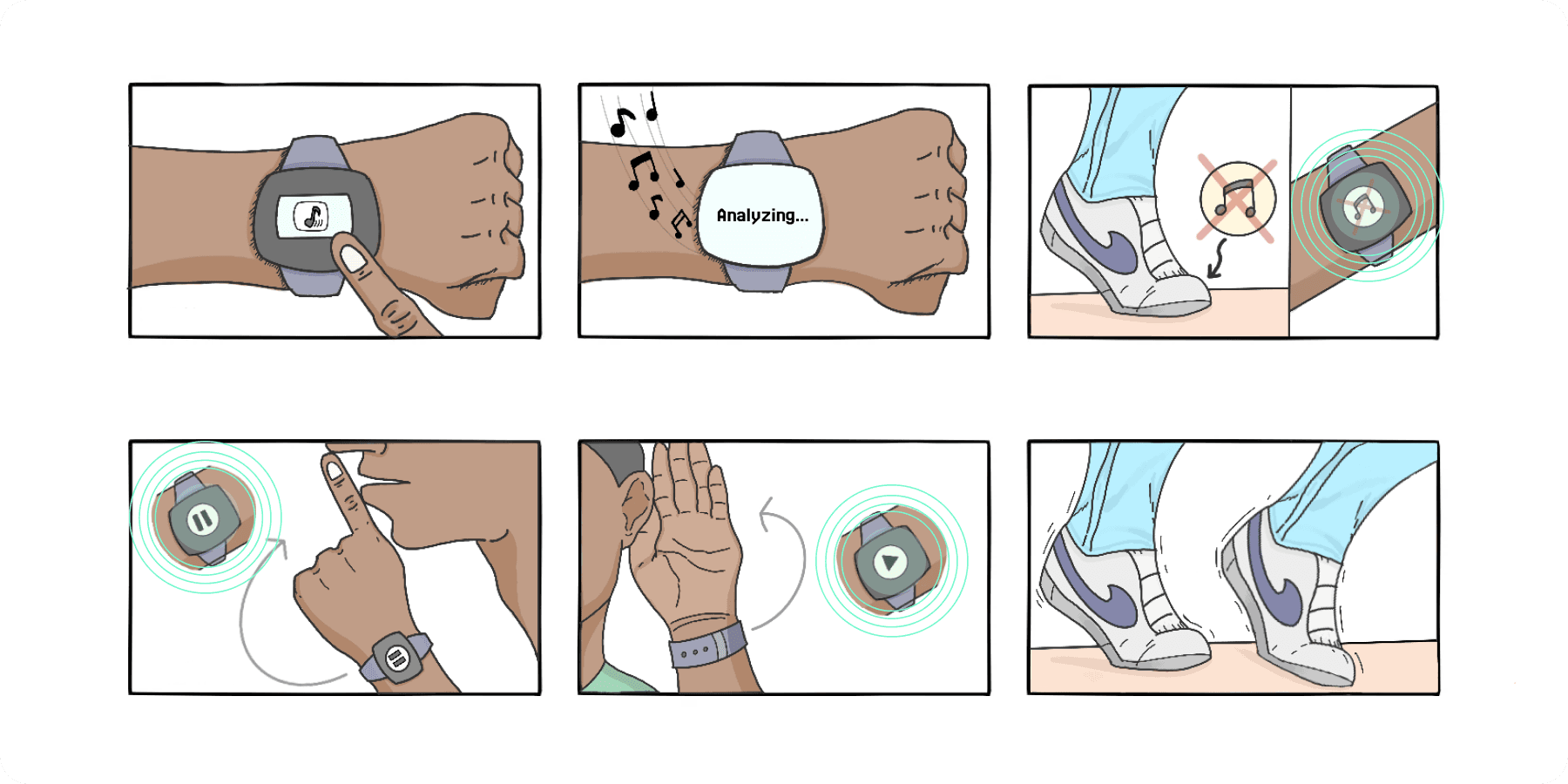 Analyzing...