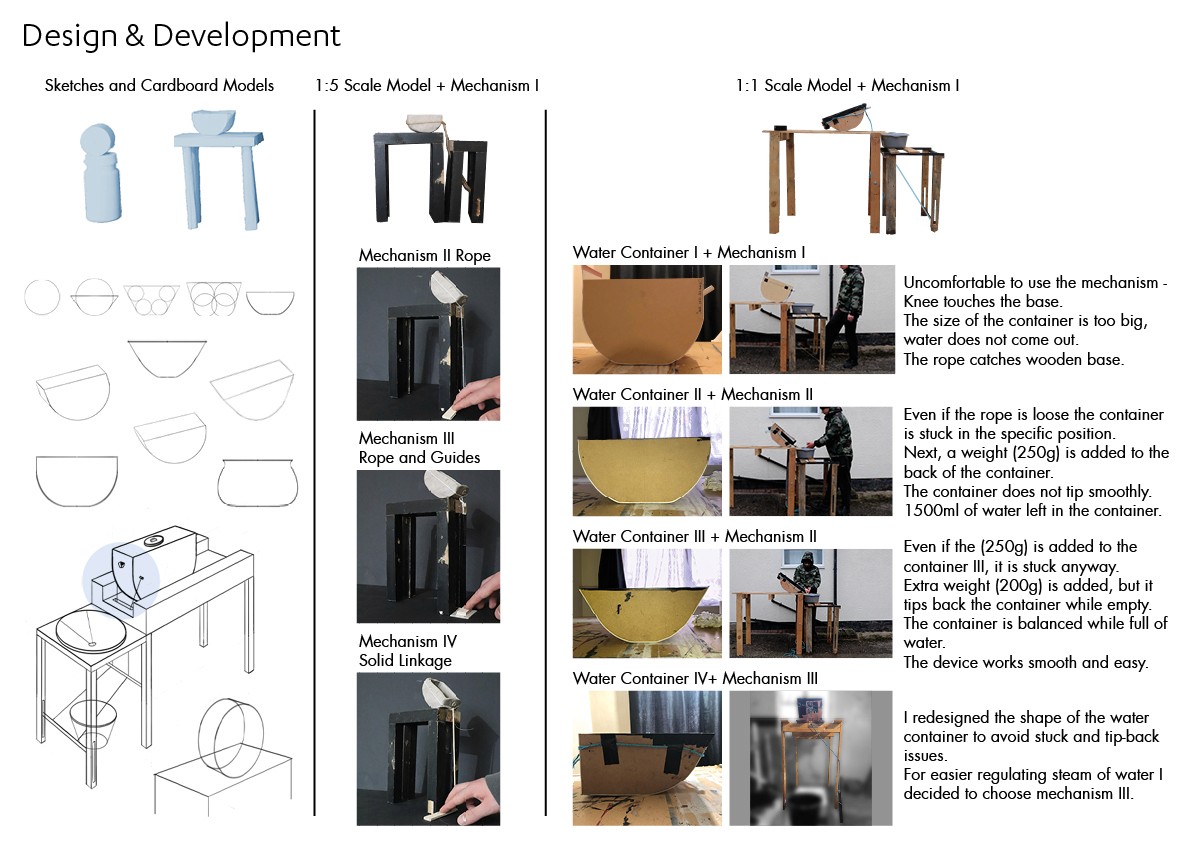 Design & Development

Sketches and Cardboard Models

1:5 Scale Model + Mechanism I

Mechanism II Rope

Mechanism III
Rope and Guides

Mechanism IV
Solid Linkage

1:1 Scale Model + Mechanism I

Water Container I + Mechanism I

Uncomfortable to use the mechanism - Knee touches the base.
The size of the container is too big, water does not come out.
The rope catches wooden base.

Water Container II + Mechanism II

Even if the rope is loose the container is stuck in the specific position.
Next, a weight (250g) is added to the back of the container.
The container does not tip smoothly.
1500ml of water left in the container.

Water Container III + Mechanism II

Even if the (250g) is added to the container III, it is stuck anyway.
Extra weight (200g) is added, but it tips back the container while empty.
The container is balanced while full of water.
The device works smooth and easy.

Water Container IV+ Mechanism III

I redesigned the shape of the water container to avoid stuck and tip-back issues.
For easier regulating steam of water I decided to choose mechanism III.