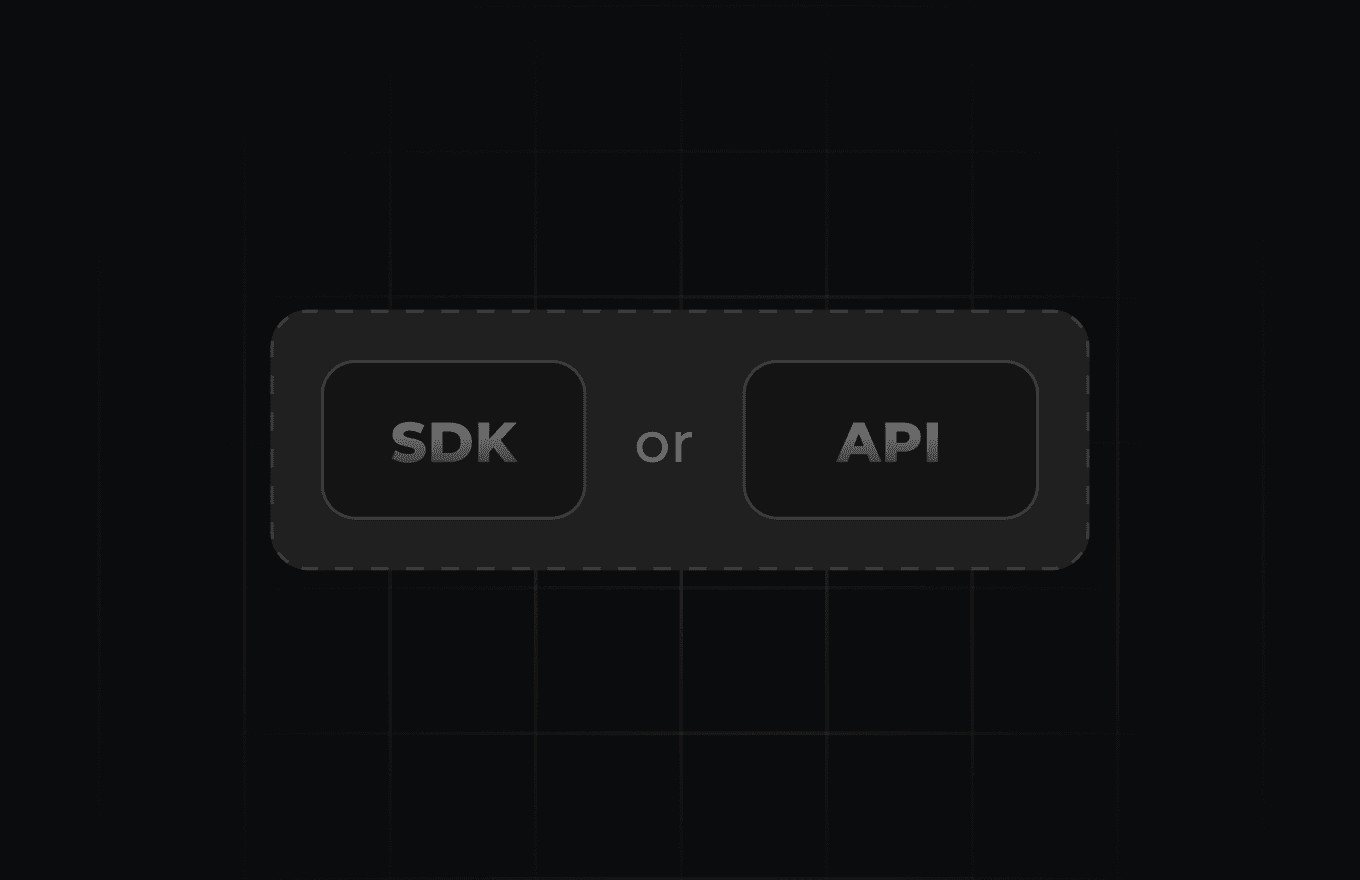 SDK or API