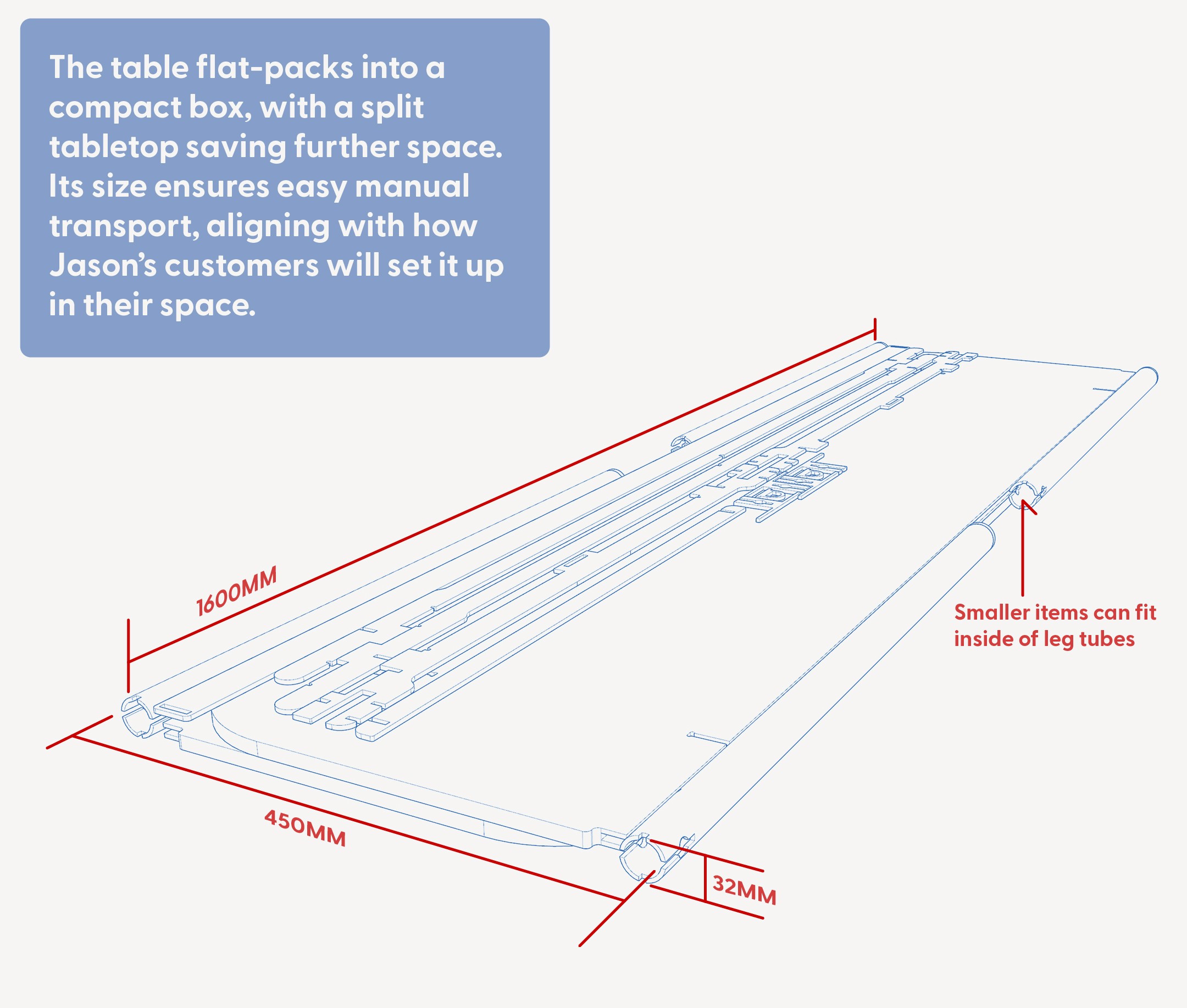 The table flat-packs into a compact box, with a split tabletop saving further space. Its size ensures easy manual transport, aligning with how Jason's customers will set it up in their space.

1600MM

Smaller items can fit inside of leg tubes

450MM

32MM