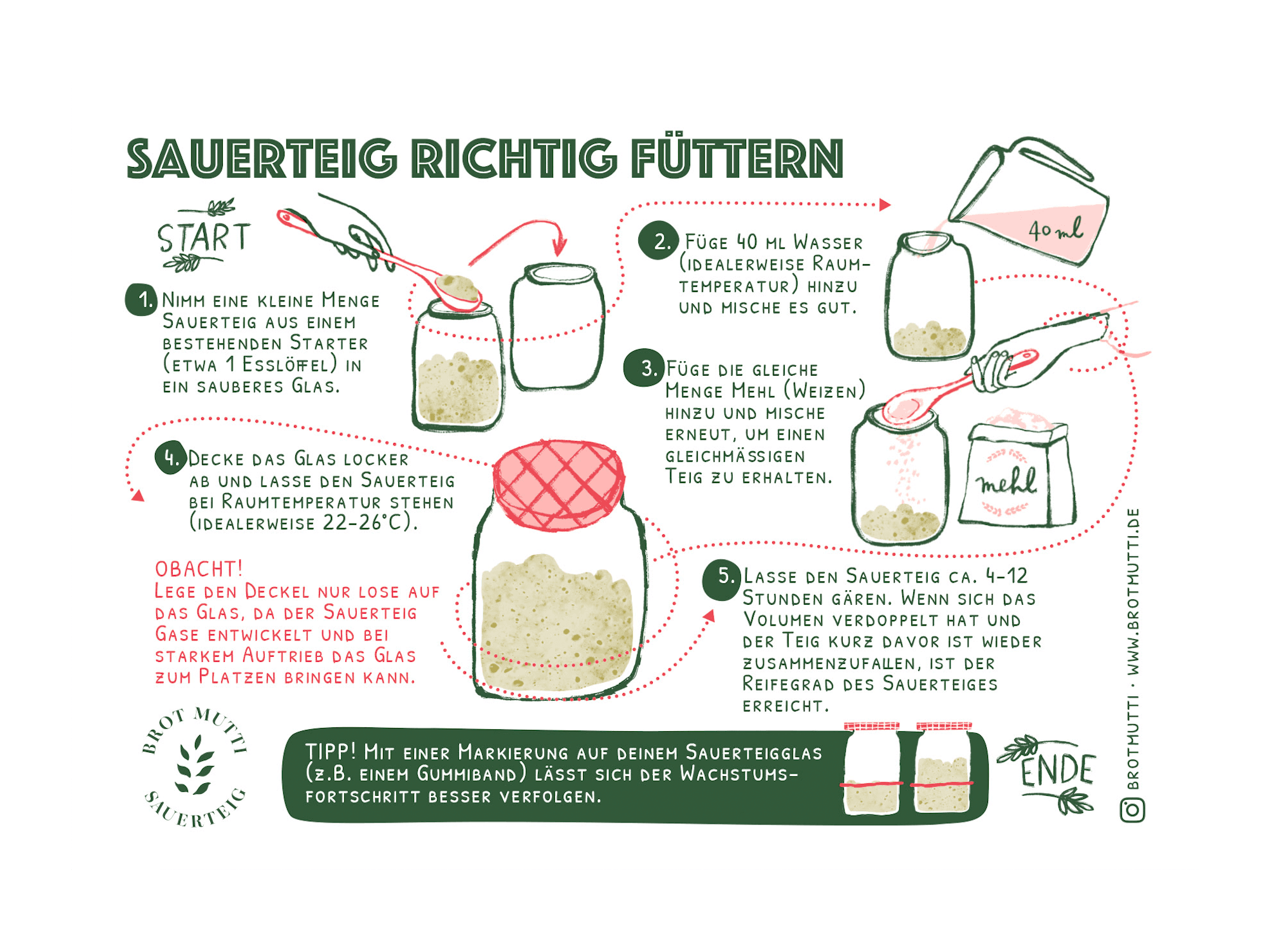 SAUERTEIG RICHTIG FÜTTERN

START

1. Nimm eine kleine Menge Sauerteig aus einem bestehenden Starter (etwa 1 Esslöffel) in ein sauberes Glas.

2. Füge 40 ml Wasser (idealerweise Raumtemperatur) hinzu und mische es gut.

40 ml

3. Füge die gleiche Menge Mehl (Weizen) hinzu und mische erneut, um einen gleichmässigen Teig zu erhalten.

mehl

4. Decke das Glas locker ab und lasse den Sauerteig bei Raumtemperatur stehen (idealerweise 22-26°C).

OBACHT!
Lege den Deckel nur lose auf das Glas, da der Sauerteig Gase entwickelt und bei starkem Auftrieb das Glas zum Platzen bringen kann.

5. Lasse den Sauerteig ca. 4-12 Stunden gären. Wenn sich das Volumen verdoppelt hat und der Teig kurz davor ist wieder zusammenzufallen, ist der Reifegrad des Sauerteiges erreicht.

BROT MUTTI SAUERTEIG

TIPP! Mit einer Markierung auf deinem Sauerteigglas (z.B. einem Gummiband) lässt sich der Wachstumsfortschritt besser verfolgen.

ENDE

BROTMUTTI · WWW.BROTMUTTI.DE