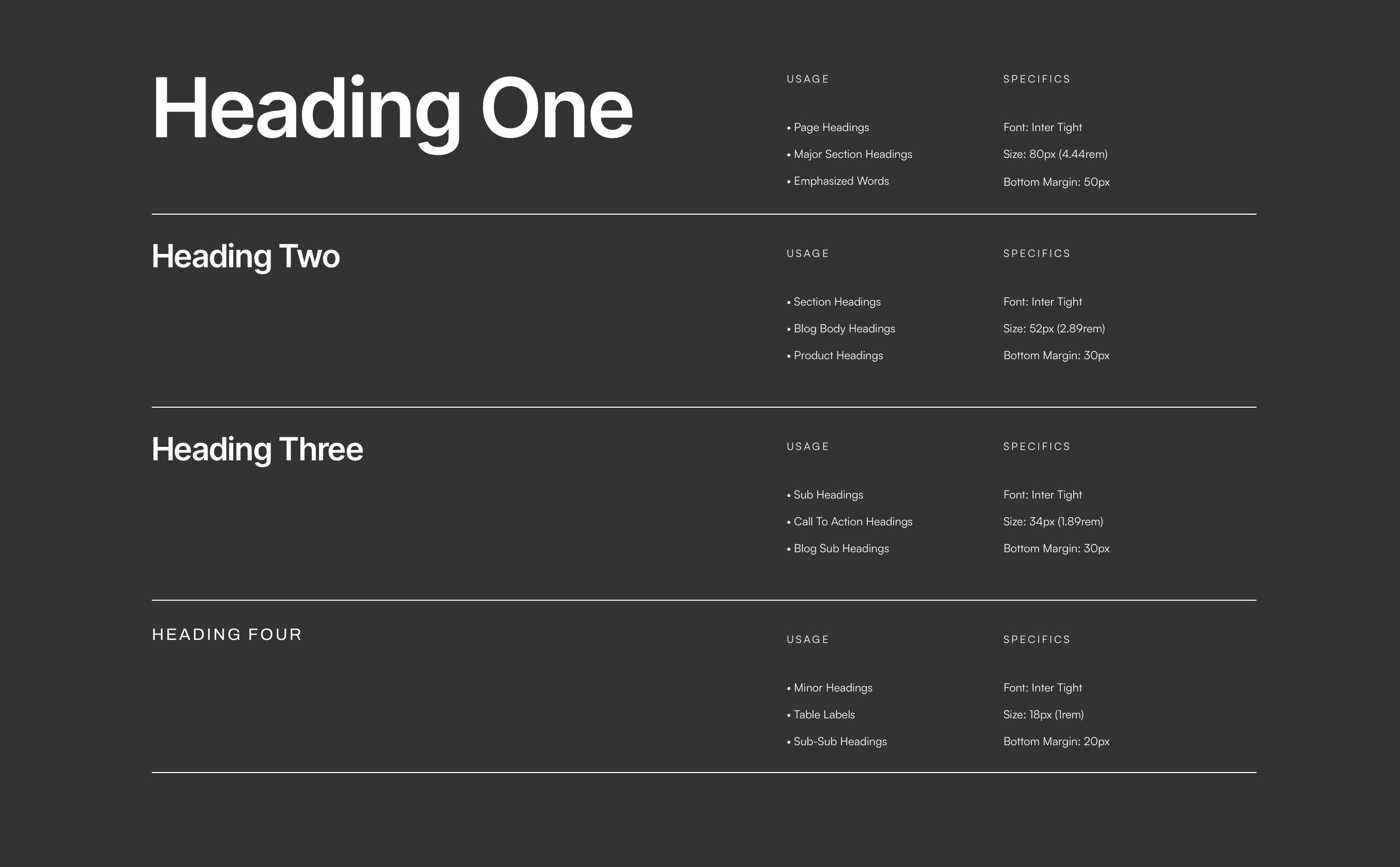 Heading One

USAGE

• Page Headings
• Major Section Headings
• Emphasized Words

SPECIFICS

Font: Inter Tight
Size: 80px (4.44rem)
Bottom Margin: 50px

Heading Two

USAGE

• Section Headings
• Blog Body Headings
• Product Headings

SPECIFICS

Font: Inter Tight
Size: 52px (2.89rem)
Bottom Margin: 30px

Heading Three

USAGE

• Sub Headings
• Call To Action Headings
• Blog Sub Headings

SPECIFICS

Font: Inter Tight
Size: 34px (1.89rem)
Bottom Margin: 30px

HEADING FOUR

USAGE

• Minor Headings
• Table Labels
• Sub-Sub Headings

SPECIFICS

Font: Inter Tight
Size: 18px (1rem)
Bottom Margin: 20px