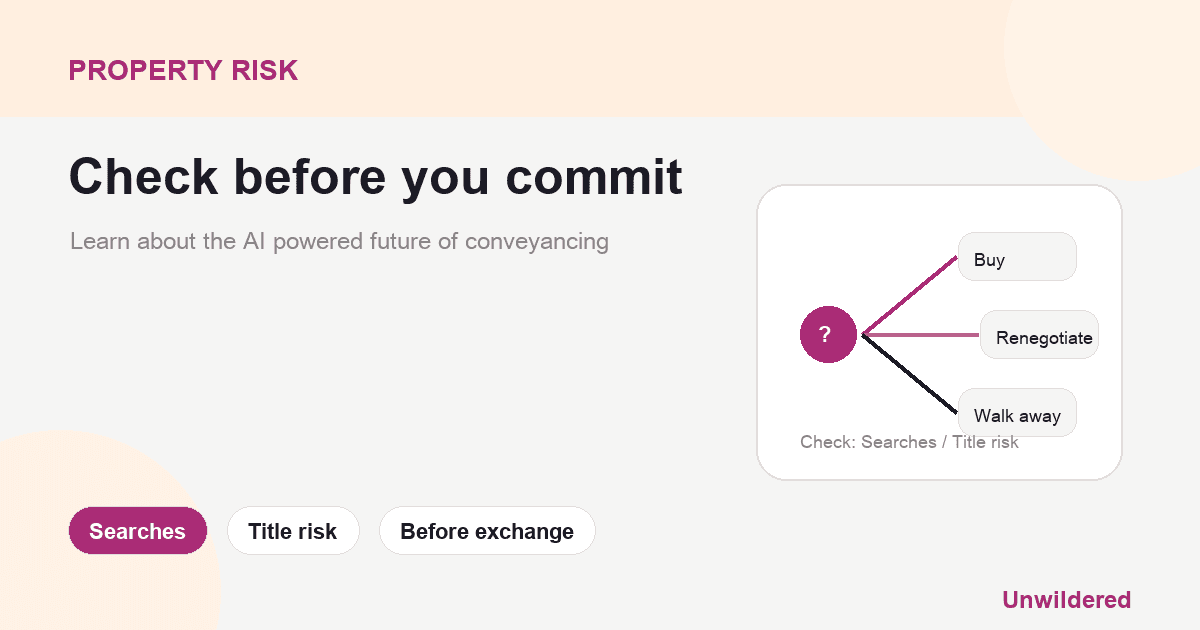 PROPERTY RISK

Check before you commit

Learn about the AI powered future of conveyancing

?

Buy

Renegotiate

Walk away

Check: Searches / Title risk

Searches

Title risk

Before exchange

Unwildered