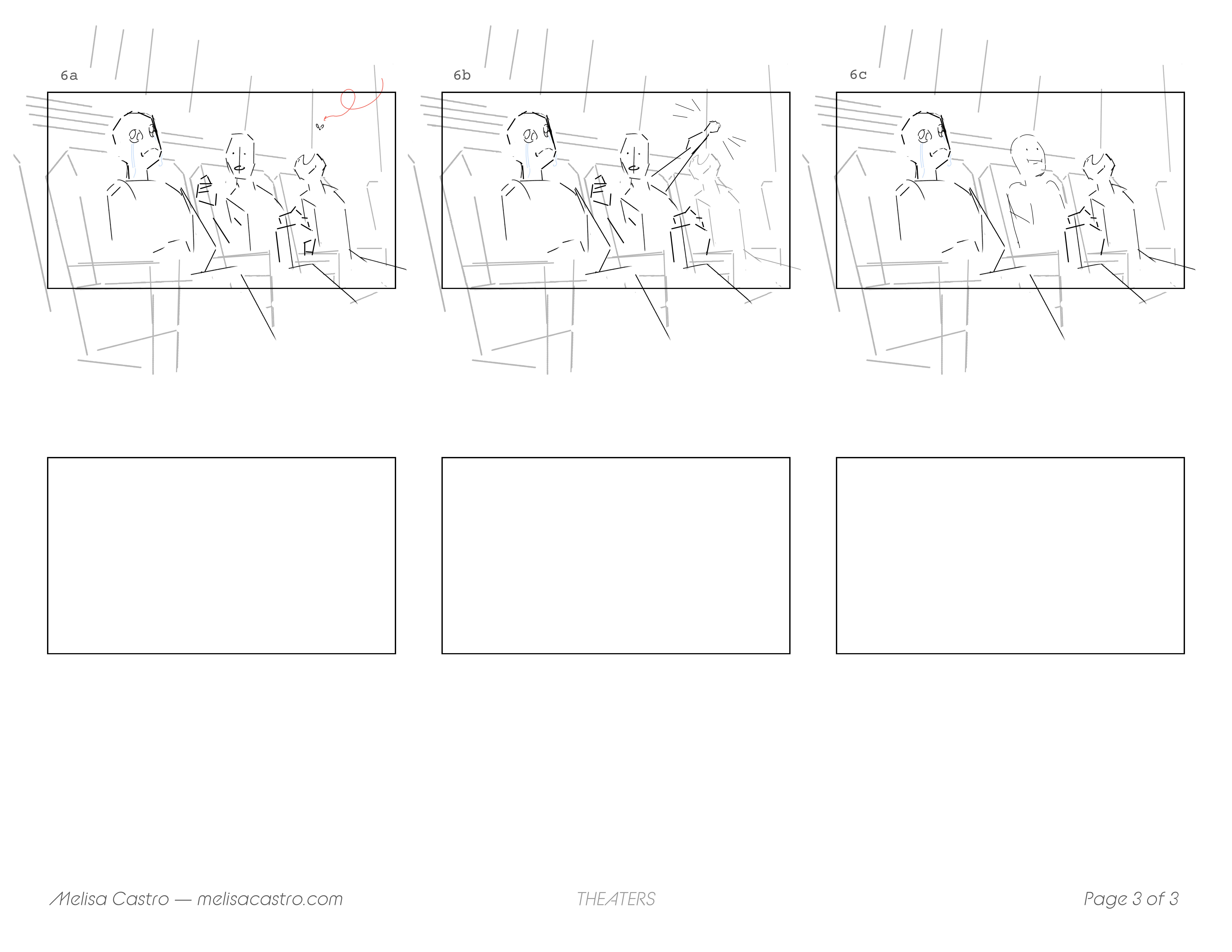 6a

6b

6c

Melisa Castro — melisacastro.com

THEATERS

Page 3 of 3