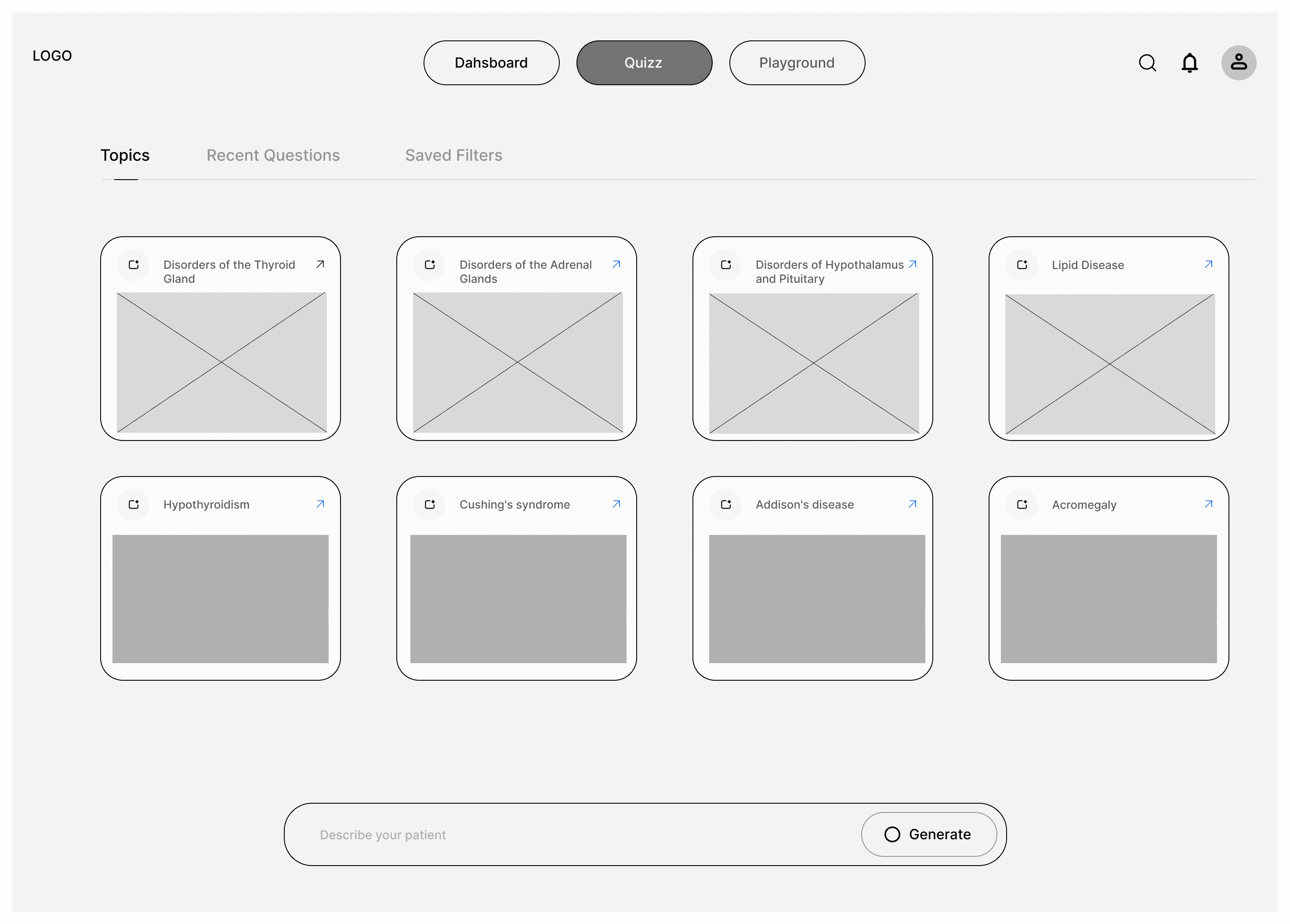 LOGO

Dahsboard

Quizz

Playground

Topics

Recent Questions

Saved Filters

Disorders of the Thyroid Gland

Disorders of the Adrenal Glands

Disorders of Hypothalamus and Pituitary

Lipid Disease

Hypothyroidism

Cushing's syndrome

Addison's disease

Acromegaly

Describe your patient

Generate