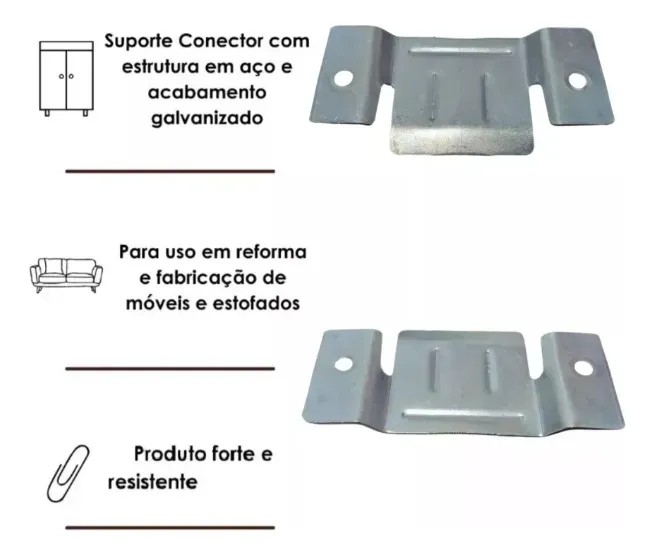 Suporte Conector com estrutura em aço e acabamento galvanizado

Para uso em reforma e fabricação de móveis e estofados

Produto forte e resistente