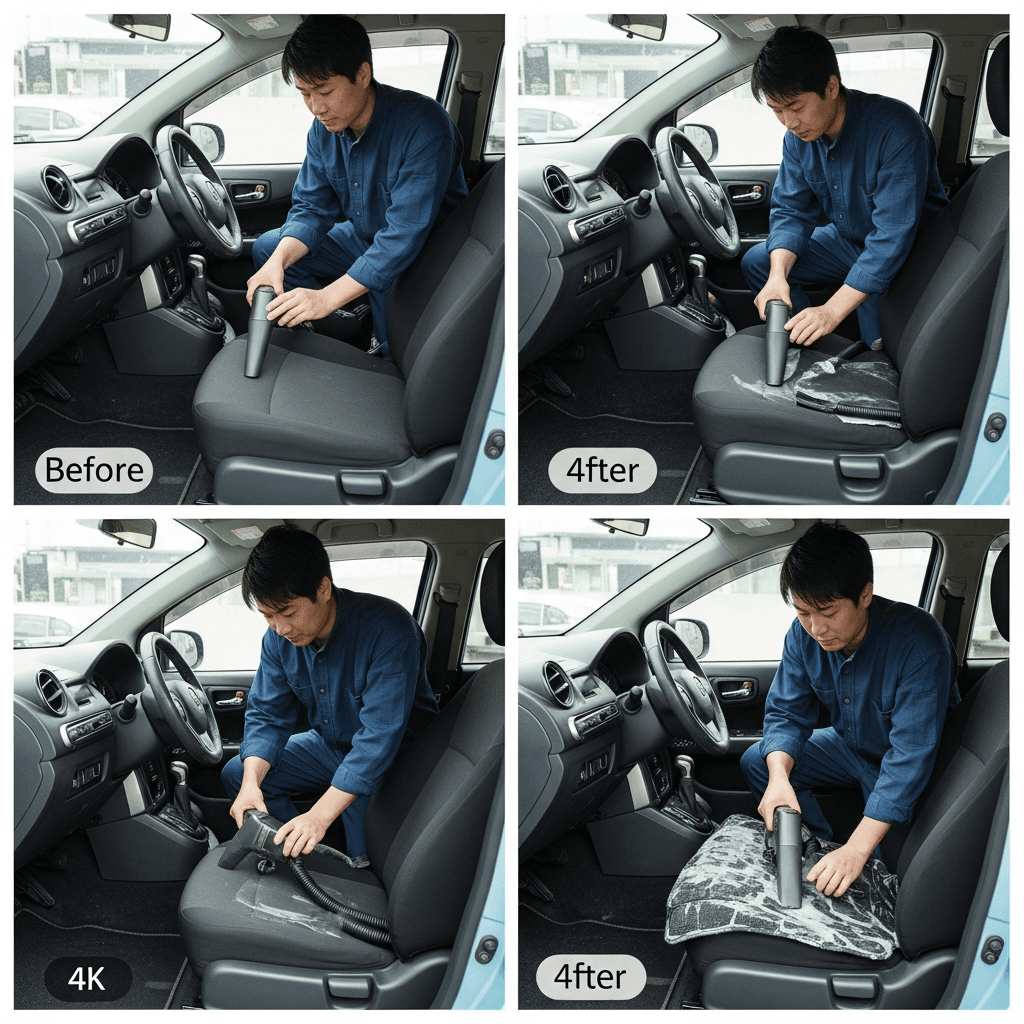 Before

4fter

4K

4fter