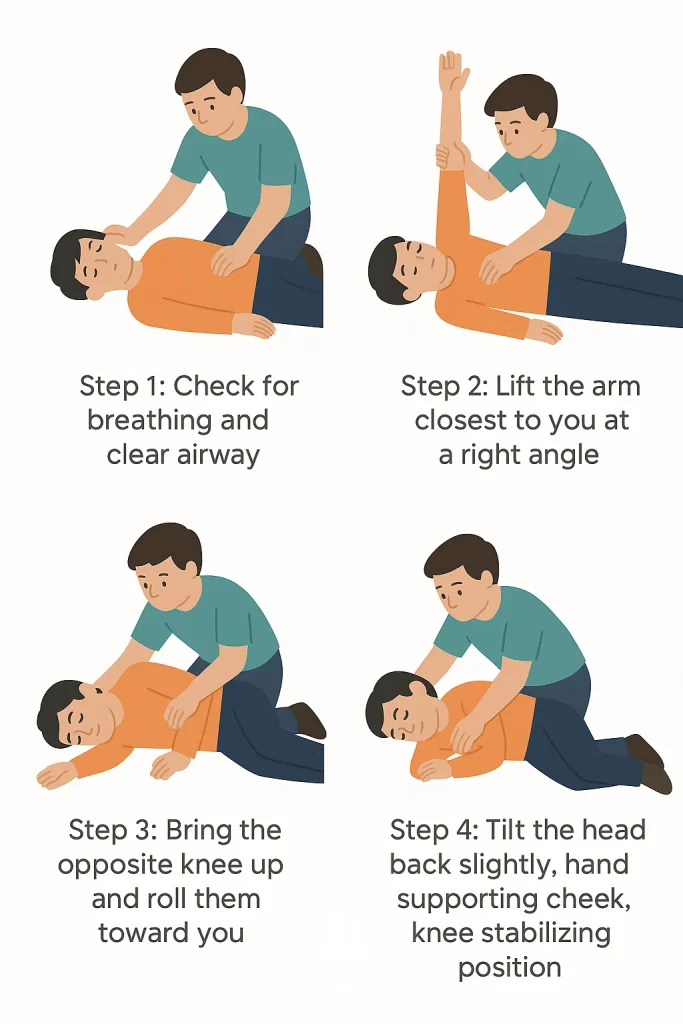 Step 1: Check for breathing and clear airway

Step 2: Lift the arm closest to you at a right angle

Step 3: Bring the opposite knee up and roll them toward you

Step 4: Tilt the head back slightly, hand supporting cheek, knee stabilizing position