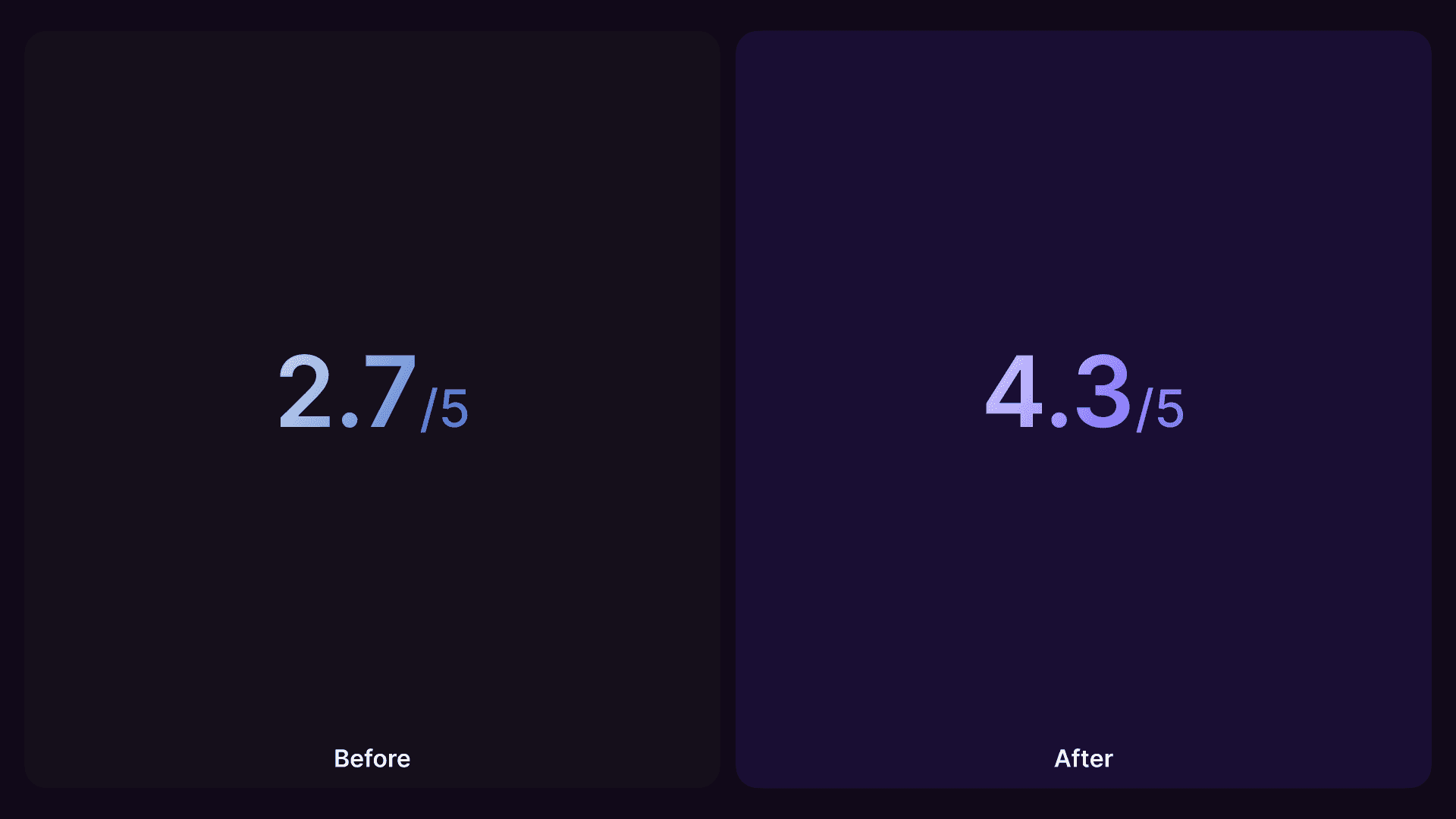 2.7/5

Before

4.3/5

After