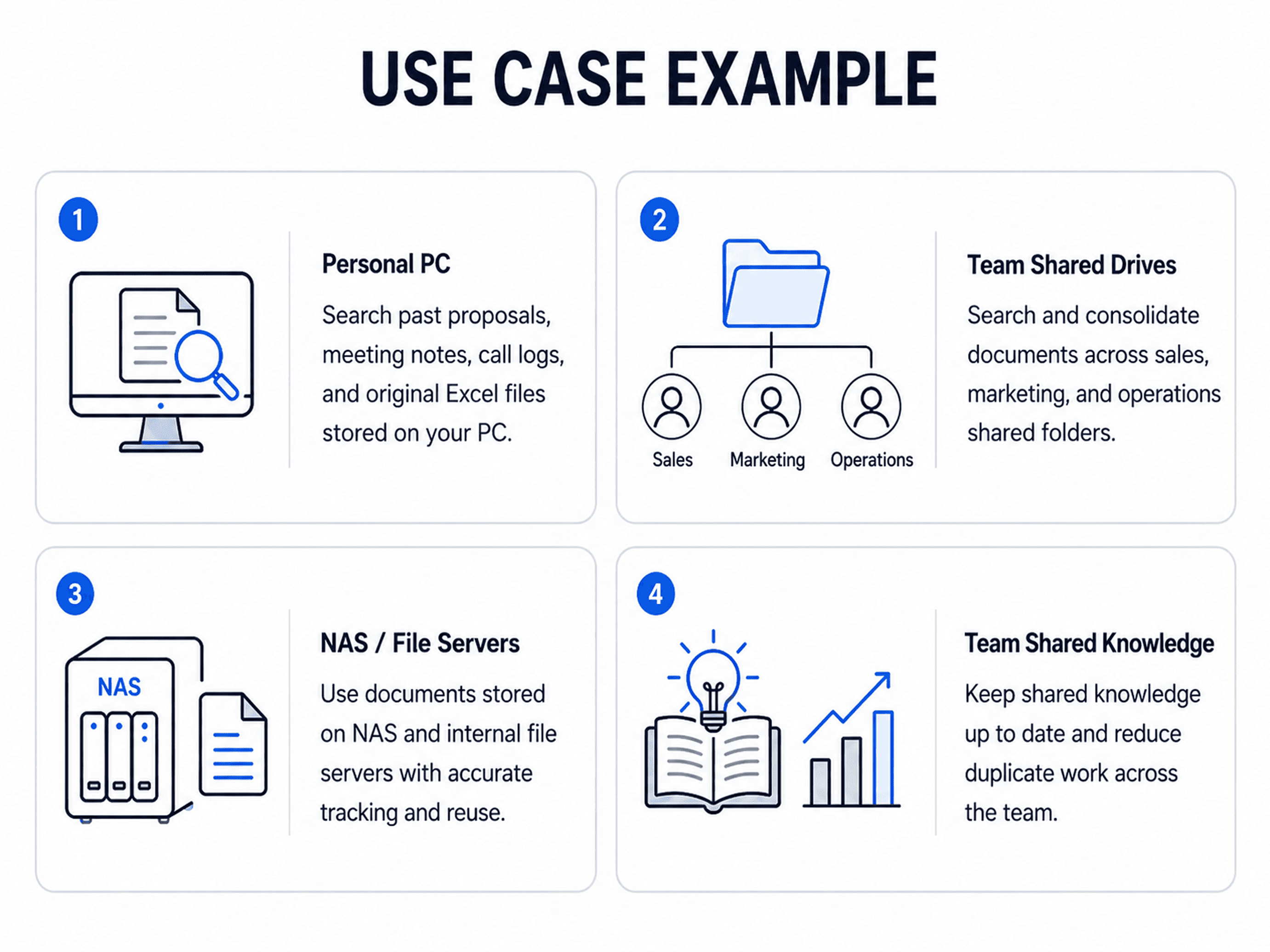 USE CASE EXAMPLE

1

Personal PC

Search past proposals, meeting notes, call logs, and original Excel files stored on your PC.

2

Sales Marketing Operations

Team Shared Drives

Search and consolidate documents across sales, marketing, and operations shared folders.

3

NAS

NAS / File Servers

Use documents stored on NAS and internal file servers with accurate tracking and reuse.

4

Team Shared Knowledge

Keep shared knowledge up to date and reduce duplicate work across the team.