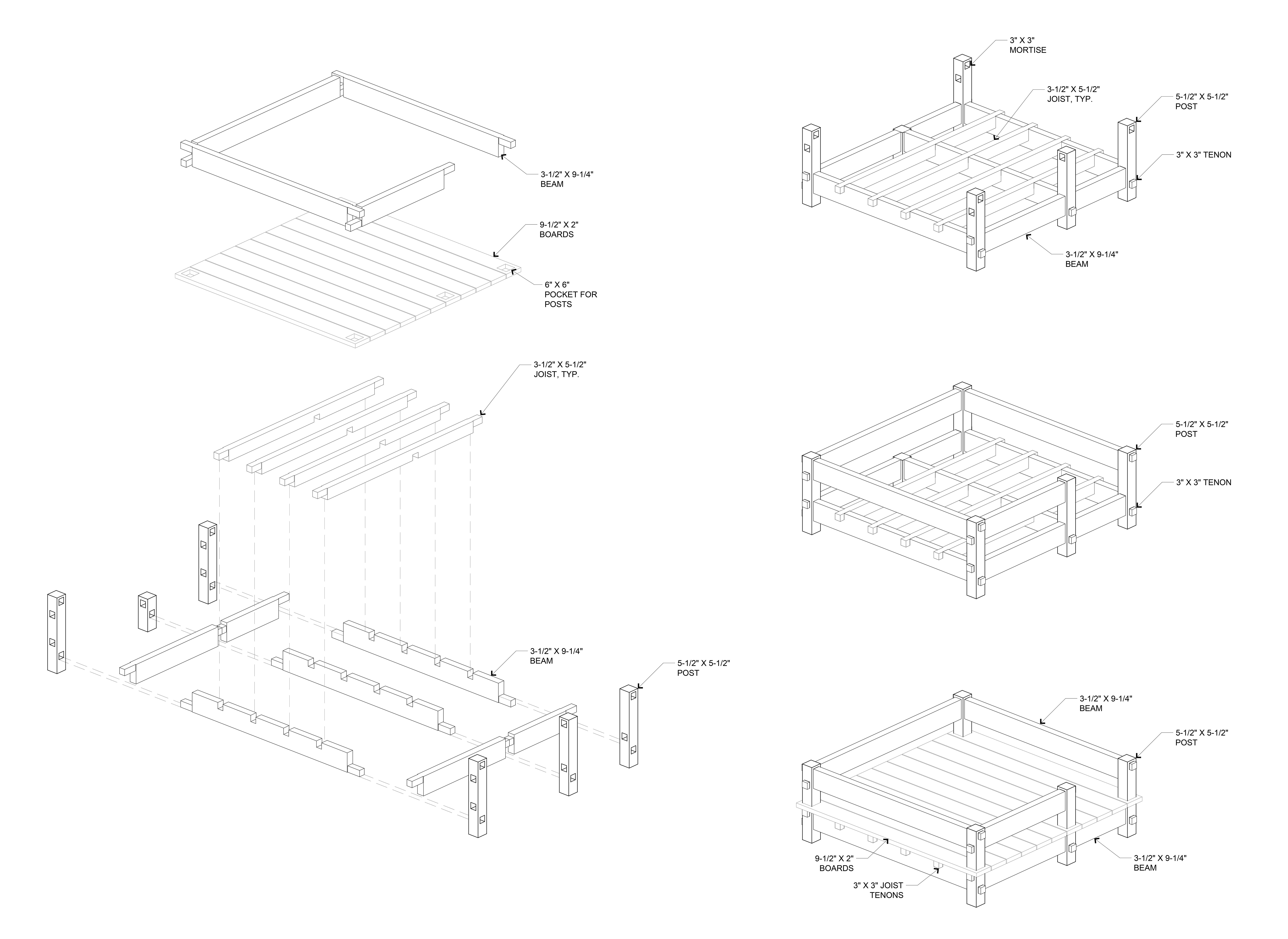 3-1/2" X 9-1/4"
BEAM

9-1/2" X 2"
BOARDS

6" X 6"
POCKET FOR
POSTS

3-1/2" X 5-1/2"
JOIST, TYP.

3-1/2" X 9-1/4"
BEAM

5-1/2" X 5-1/2"
POST

3" X 3"
MORTISE

3-1/2" X 5-1/2"
JOIST, TYP.

5-1/2" X 5-1/2"
POST

3" X 3" TENON

3-1/2" X 9-1/4"
BEAM

5-1/2" X 5-1/2"
POST

3" X 3" TENON

3-1/2" X 9-1/4"
BEAM

5-1/2" X 5-1/2"
POST

9-1/2" X 2"
BOARDS

3" X 3" JOIST
TENONS

3-1/2" X 9-1/4"
BEAM