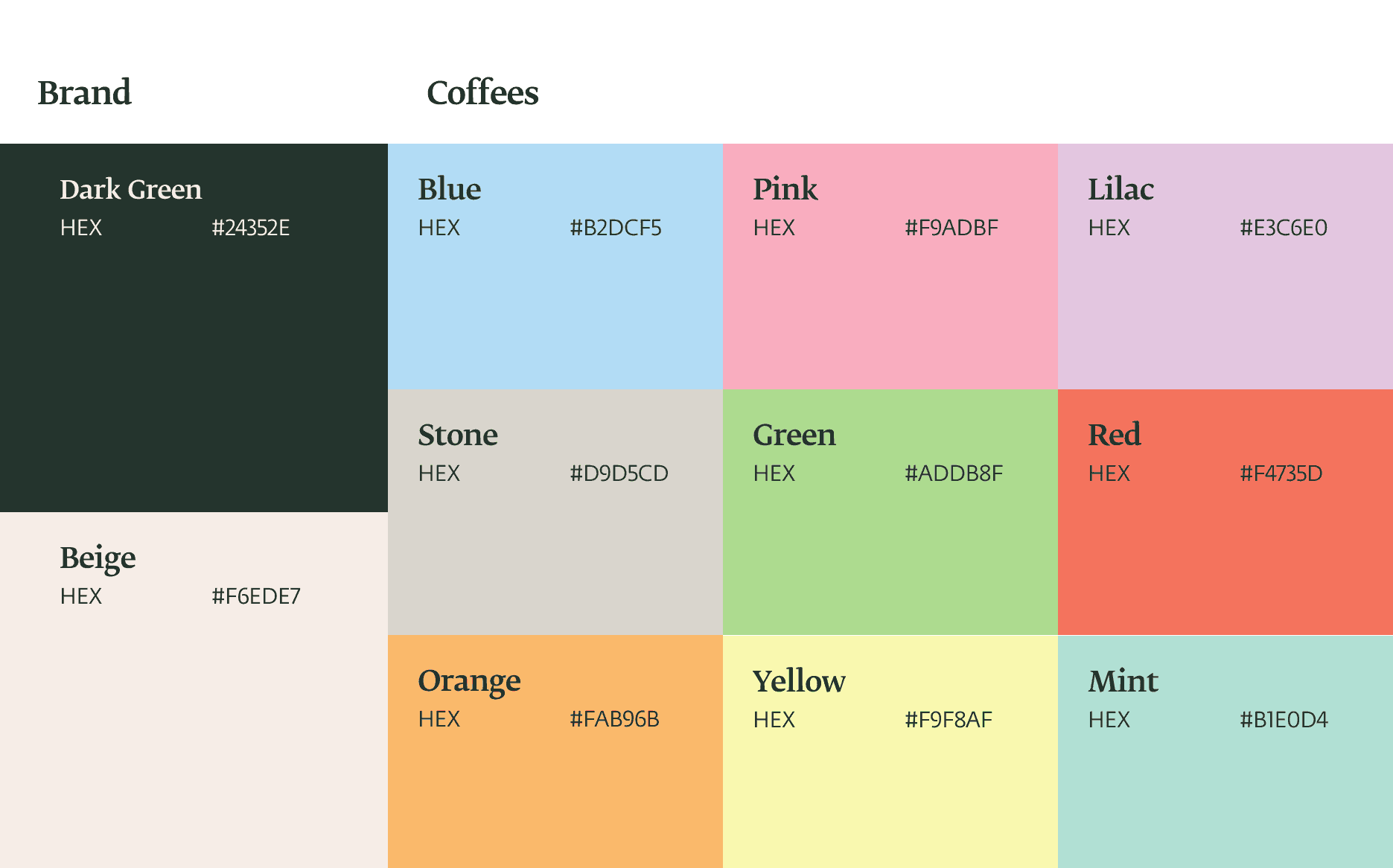 Brand

Dark Green
HEX #24352E

Beige
HEX #F6EDE7

Coffees

Blue
HEX #B2DCF5

Pink
HEX #F9ADBF

Lilac
HEX #E3C6E0

Stone
HEX #D9D5CD

Green
HEX #ADDB8F

Red
HEX #F4735D

Orange
HEX #FAB96B

Yellow
HEX #F9F8AF

Mint
HEX #B1E0D4