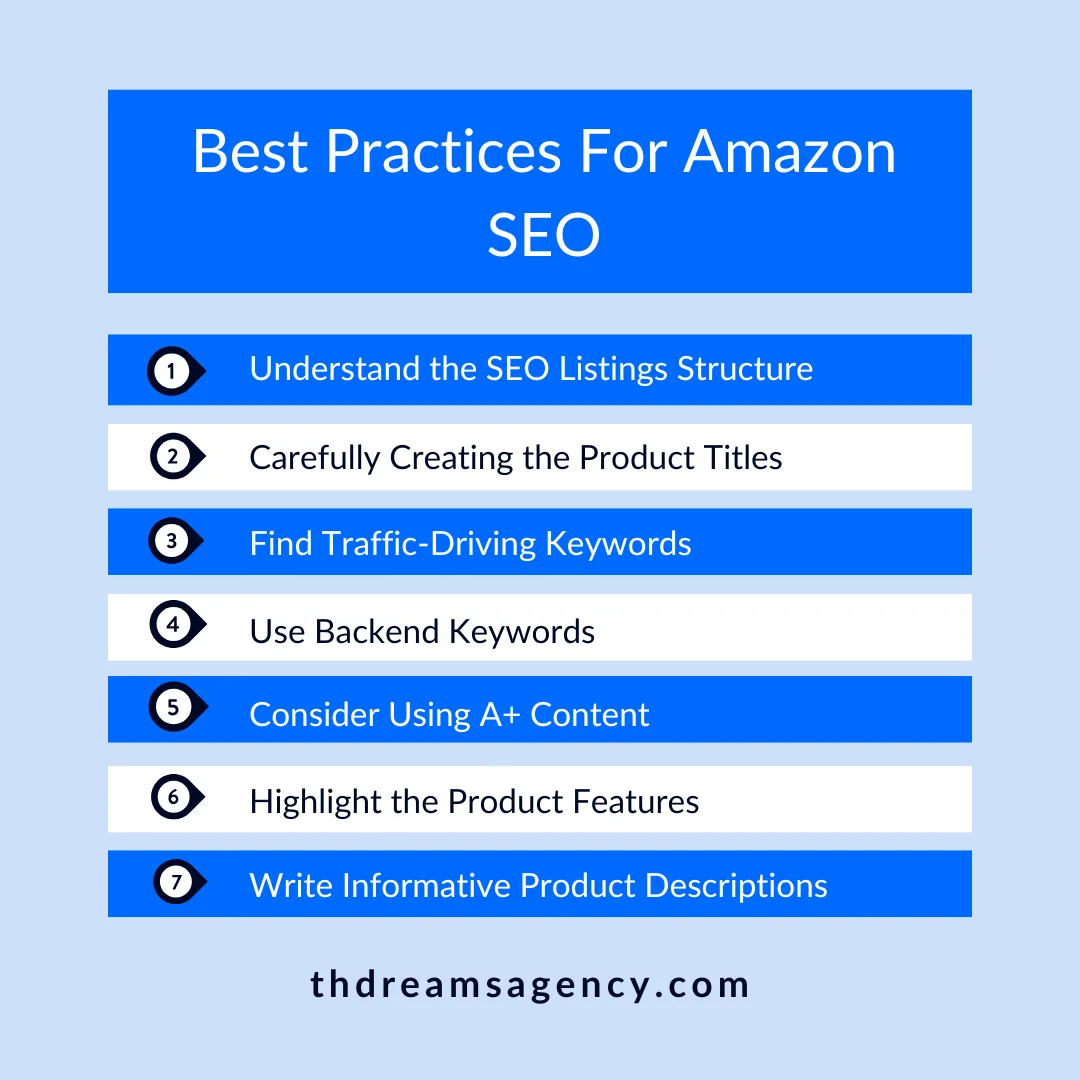 Best Practices For Amazon SEO

1 Understand the SEO Listings Structure

2 Carefully Creating the Product Titles

3 Find Traffic-Driving Keywords

4 Use Backend Keywords

5 Consider Using A+ Content

6 Highlight the Product Features

7 Write Informative Product Descriptions

thdreamsagency.com