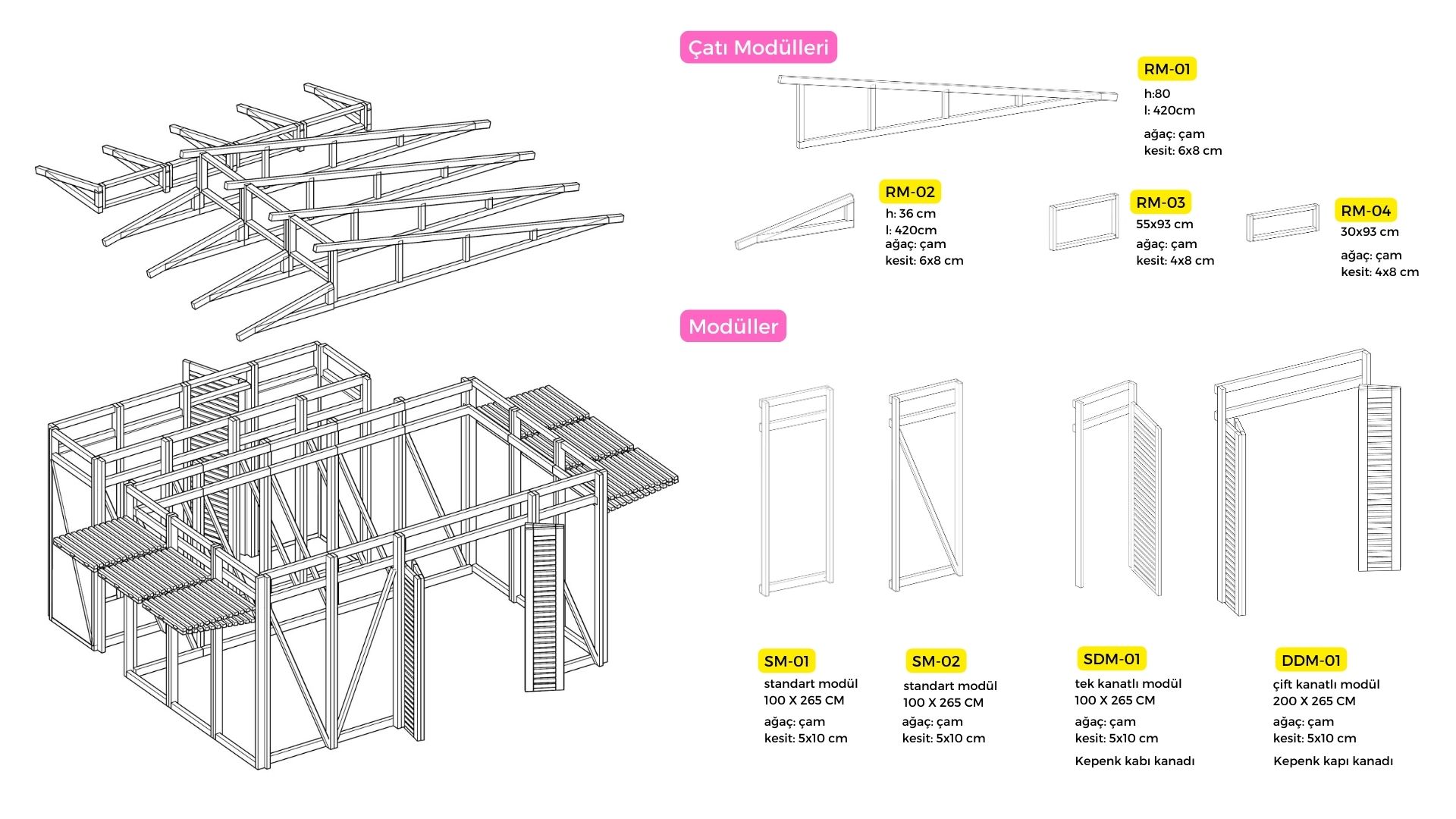 Çatı Modülleri

RM-01
h:80
l: 420cm
ağaç: çam
kesit: 6x8 cm

RM-02
h: 36 cm
l: 420cm
ağaç: çam
kesit: 6x8 cm

RM-03
55x93 cm
ağaç: çam
kesit: 4x8 cm

RM-04
30x93 cm
ağaç: çam
kesit: 4x8 cm

Modüller

SM-01
standart modül
100 X 265 CM
ağaç: çam
kesit: 5x10 cm

SM-02
standart modül
100 X 265 CM
ağaç: çam
kesit: 5x10 cm

SDM-01
tek kanatlı modül
100 X 265 CM
ağaç: çam
kesit: 5x10 cm
Kepenk kabı kanadı

DDM-01
çift kanatlı modül
200 X 265 CM
ağaç: çam
kesit: 5x10 cm
Kepenk kapı kanadı