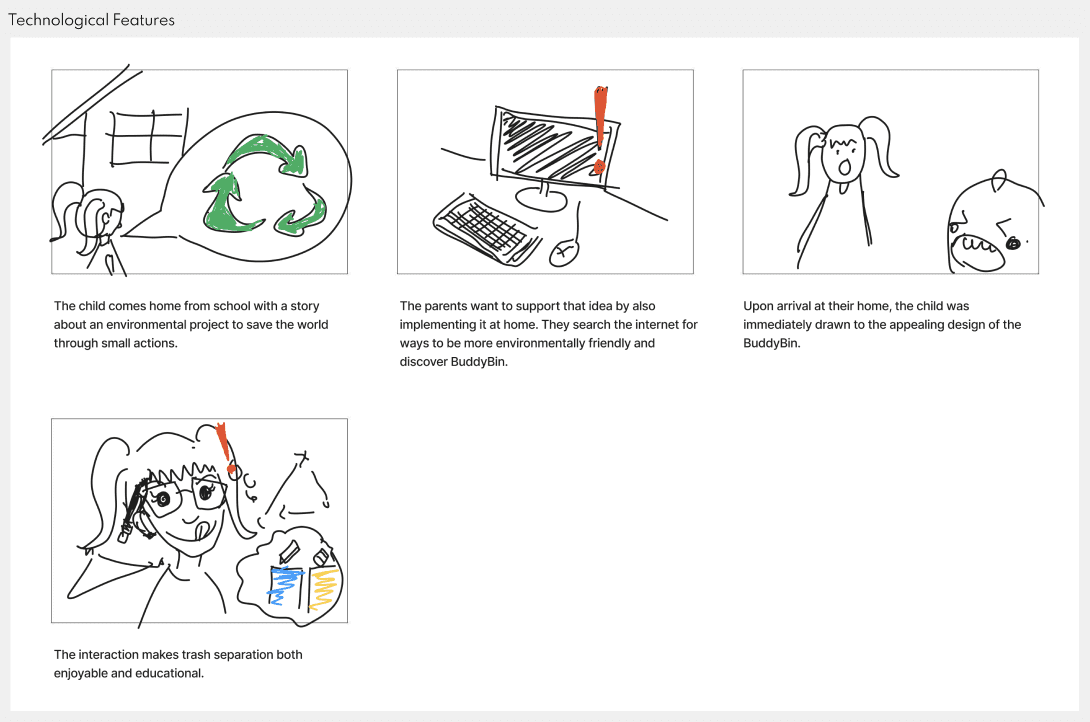 Technological Features

The child comes home from school with a story about an environmental project to save the world through small actions.

The parents want to support that idea by also implementing it at home. They search the internet for ways to be more environmentally friendly and discover BuddyBin.

Upon arrival at their home, the child was immediately drawn to the appealing design of the BuddyBin.

The interaction makes trash separation both enjoyable and educational.