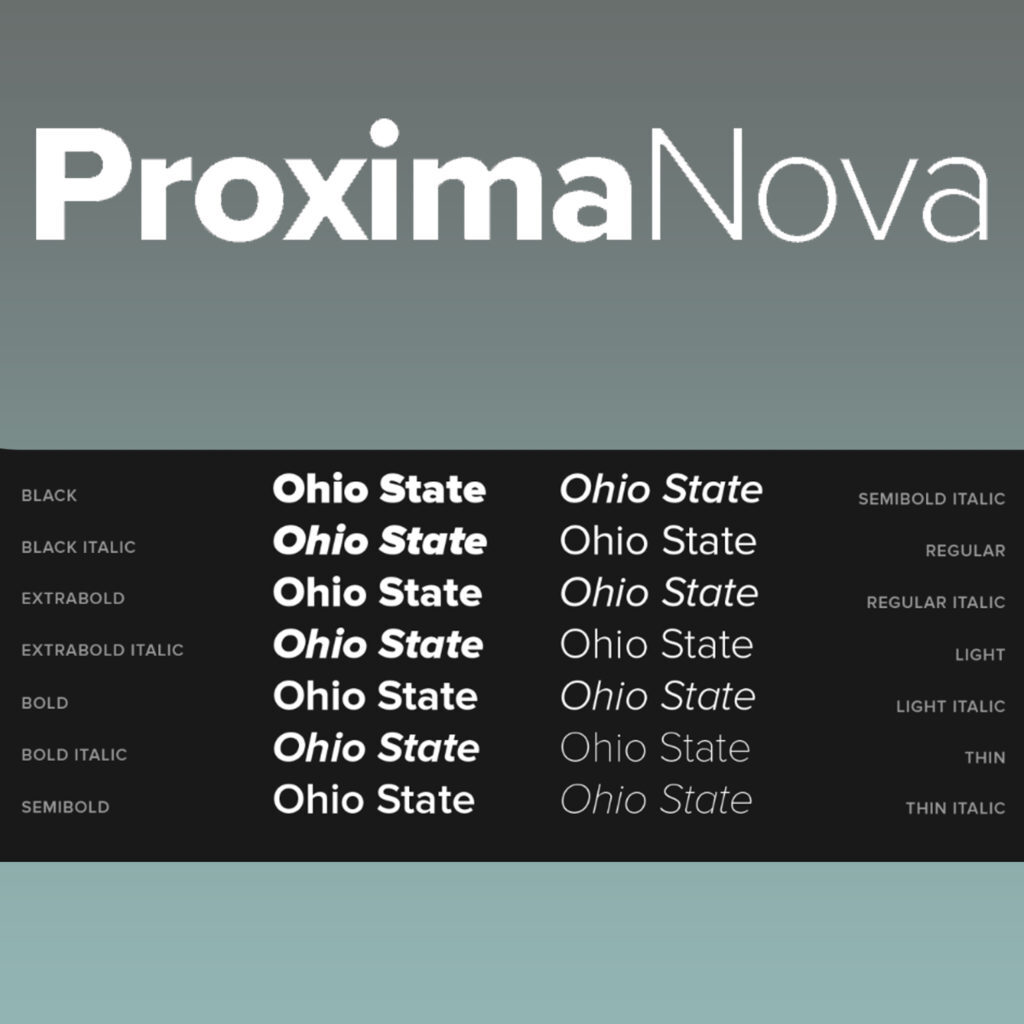 ProximaNova

BLACK
BLACK ITALIC
EXTRABOLD
EXTRABOLD ITALIC
BOLD
BOLD ITALIC
SEMIBOLD

Ohio State
Ohio State
Ohio State
Ohio State
Ohio State
Ohio State
Ohio State

Ohio State
Ohio State
Ohio State
Ohio State
Ohio State
Ohio State
Ohio State

SEMIBOLD ITALIC
REGULAR
REGULAR ITALIC
LIGHT
LIGHT ITALIC
THIN
THIN ITALIC