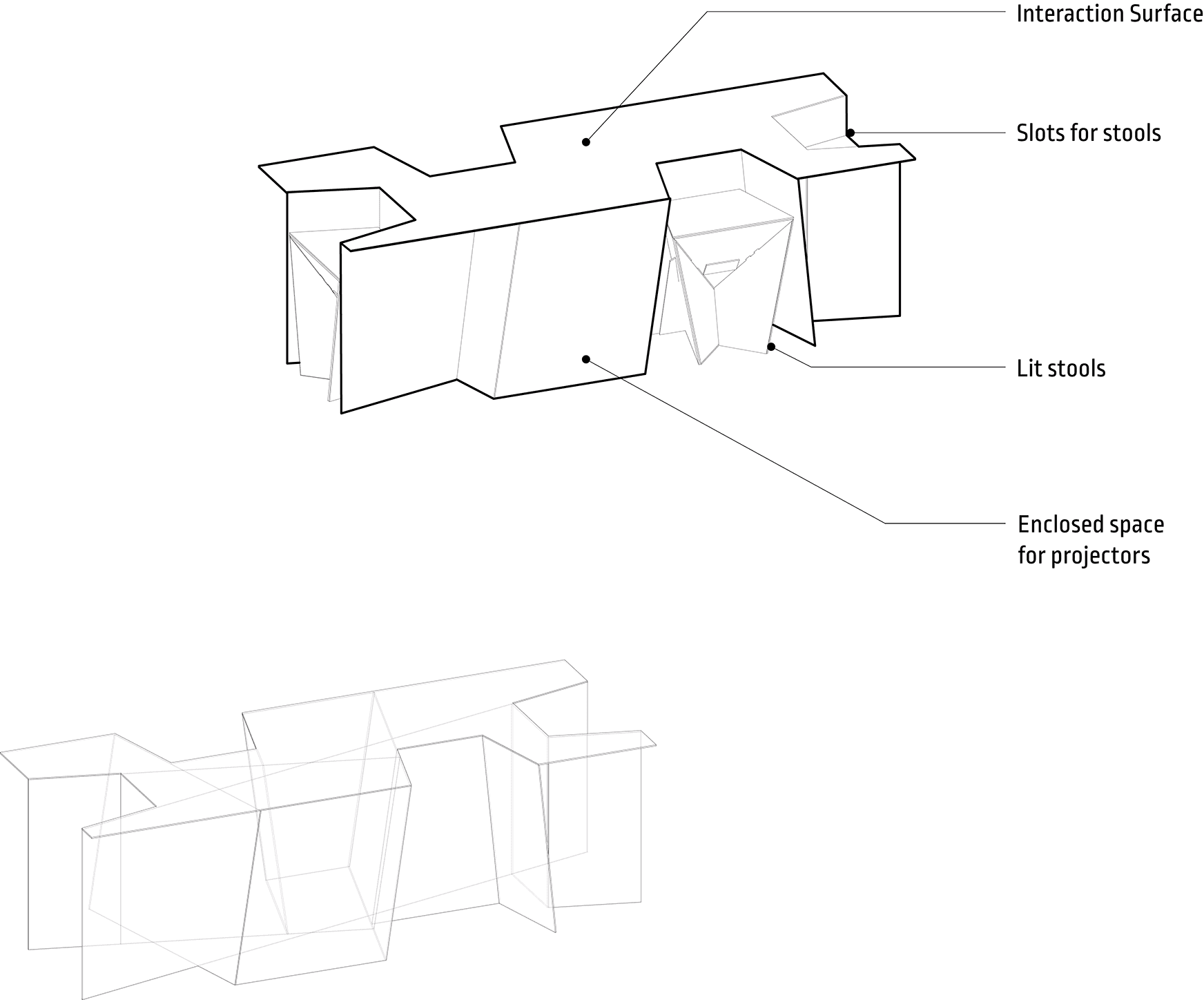 Interaction Surface

Slots for stools

Lit stools

Enclosed space for projectors