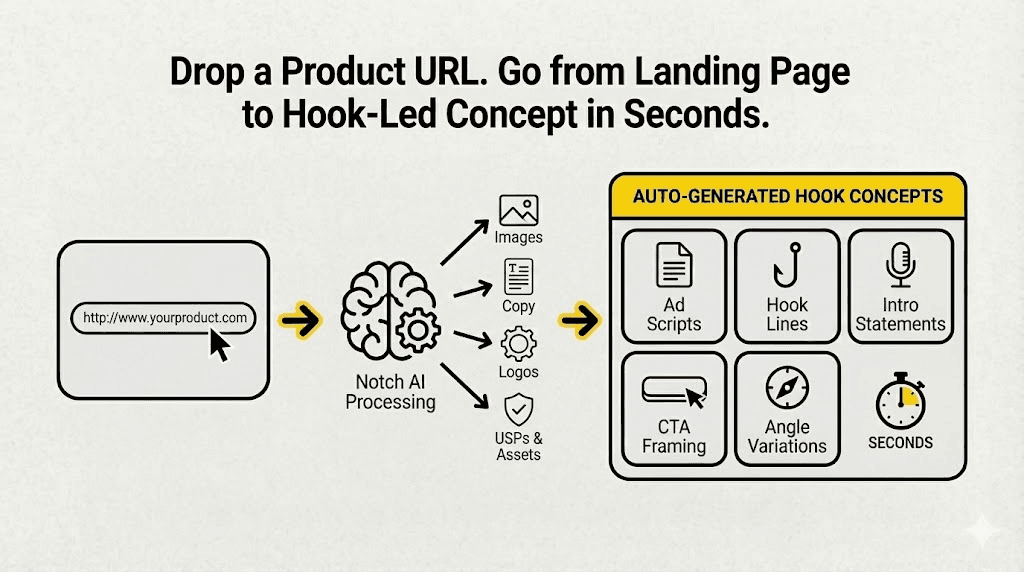 Drop a Product URL. Go from Landing Page to Hook-Led Concept in Seconds.

http://www.yourproduct.com

Notch AI Processing

Images

Copy

Logos

USPs & Assets

AUTO-GENERATED HOOK CONCEPTS

Ad Scripts

Hook Lines

Intro Statements

CTA Framing

Angle Variations

SECONDS