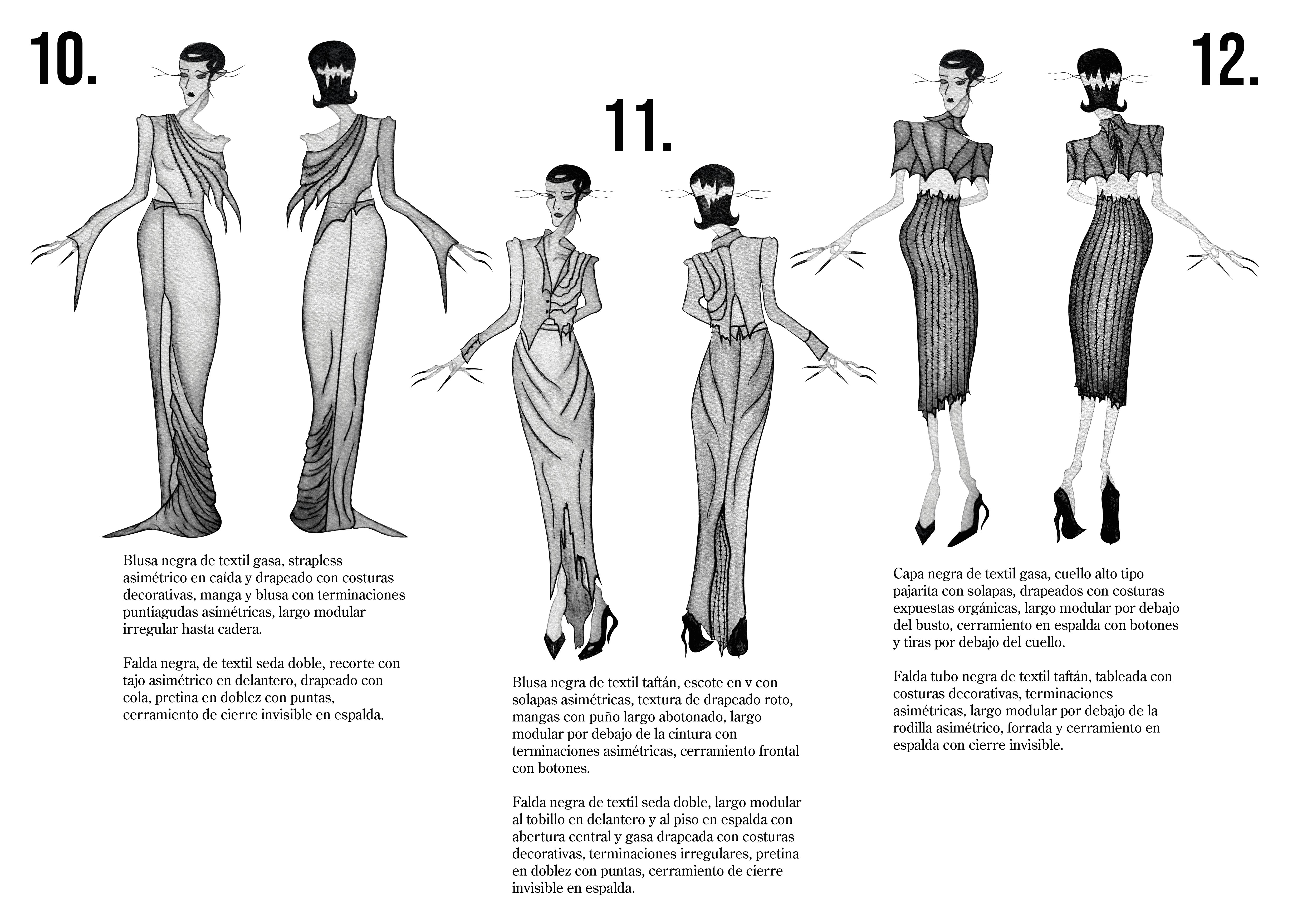 10.

Blusa negra de textil gasa, strapless asimétrico en caída y drapeado con costuras decorativas, manga y blusa con terminaciones puntiagudas asimétricas, largo modular irregular hasta cadera.

Falda negra, de textil seda doble, recorte con tajo asimétrico en delantero, drapeado con cola, pretina en doblez con puntas, cerramiento de cierre invisible en espalda.

11.

Blusa negra de textil taftán, escote en v con solapas asimétricas, textura de drapeado roto, mangas con puño largo abotonado, largo modular por debajo de la cintura con terminaciones asimétricas, cerramiento frontal con botones.

Falda negra de textil seda doble, largo modular al tobillo en delantero y al piso en espalda con abertura central y gasa drapeada con costuras decorativas, terminaciones irregulares, pretina en doblez con puntas, cerramiento de cierre invisible en espalda.

12.

Capa negra de textil gasa, cuello alto tipo pajarita con solapas, drapeados con costuras expuestas orgánicas, largo modular por debajo del busto, cerramiento en espalda con botones y tiras por debajo del cuello.

Falda tubo negra de textil taftán, tableada con costuras decorativas, terminaciones asimétricas, largo modular por debajo de la rodilla asimétrico, forrada y cerramiento en espalda con cierre invisible.