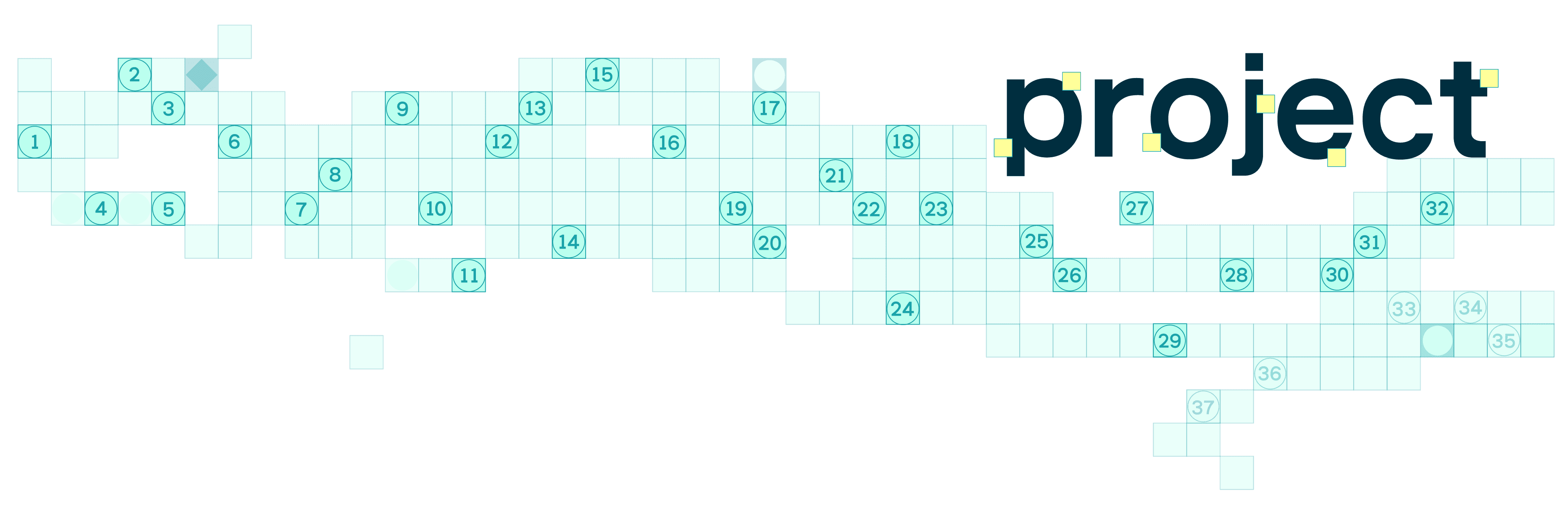 project

2
15
3
9
13
17
1
6
12
16
18
8
21
4
5
7
10
19
22
23
27
32
14
20
25
31
11
26
28
30
24
33
34
29
35
36
37