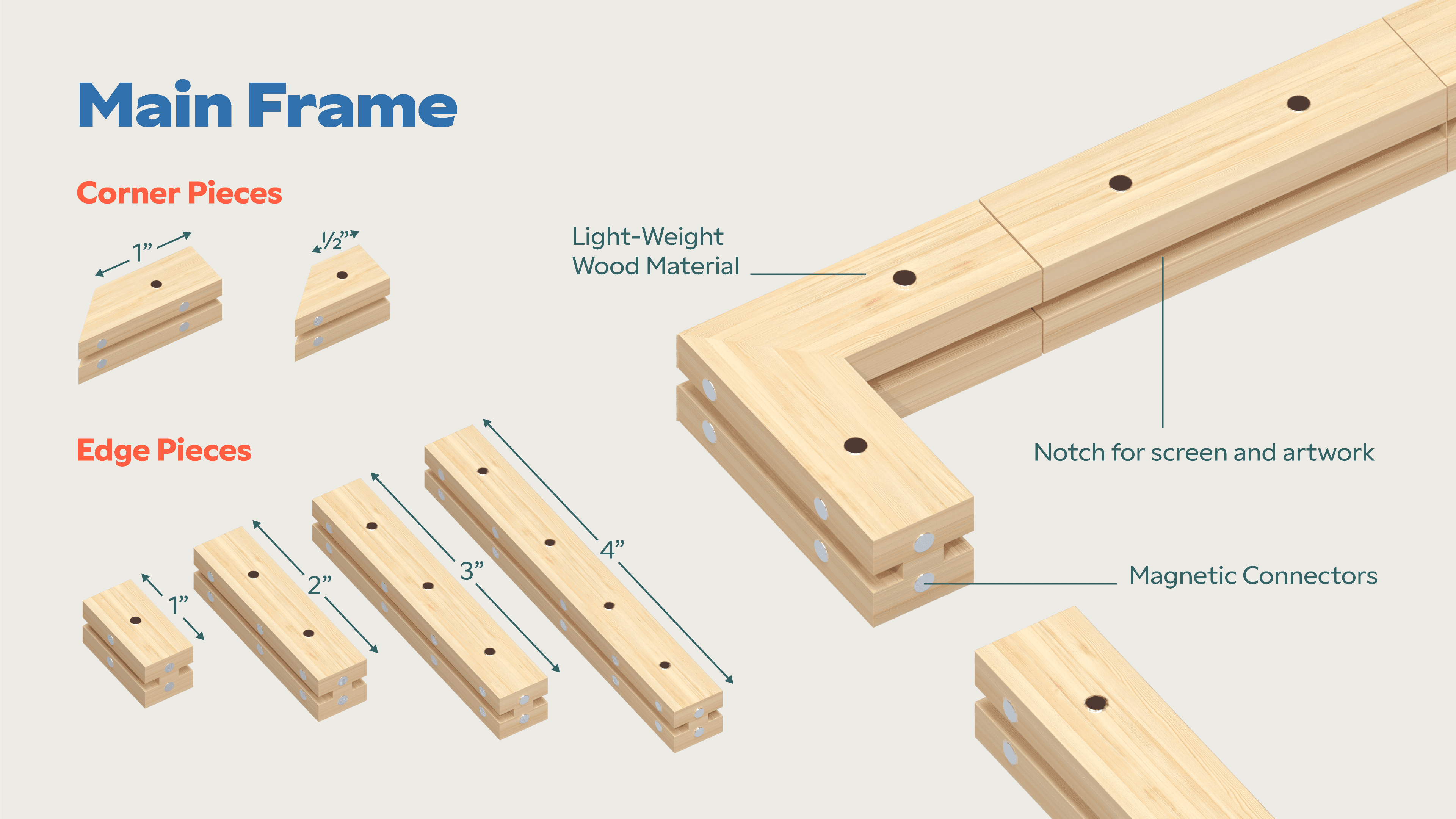 Main Frame

Corner Pieces

1”

½”

Edge Pieces

1”

2”

3”

4”

Light-Weight
Wood Material

Notch for screen and artwork

Magnetic Connectors