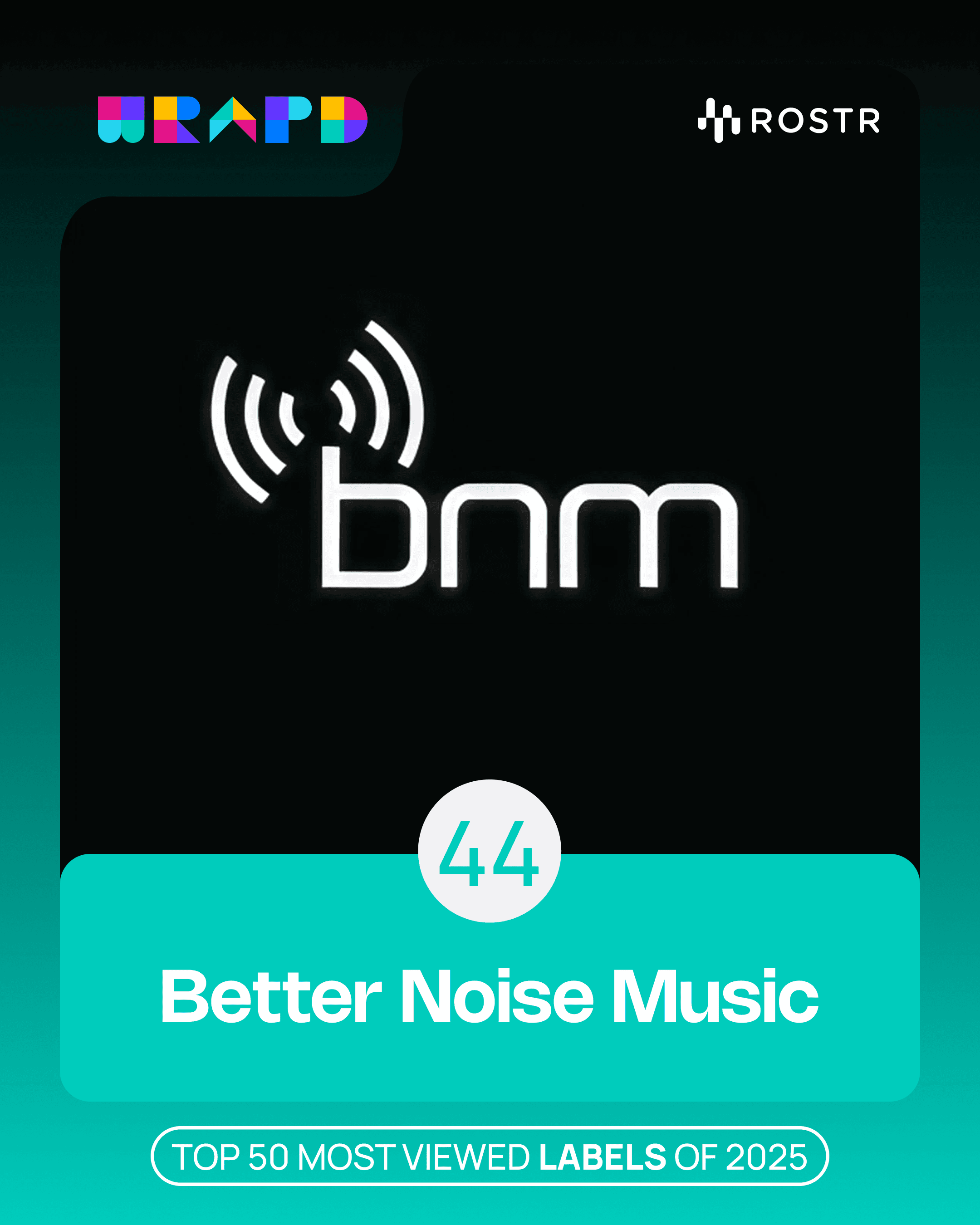 WRAPD

ROSTR

bnm

44

Better Noise Music

TOP 50 MOST VIEWED LABELS OF 2025