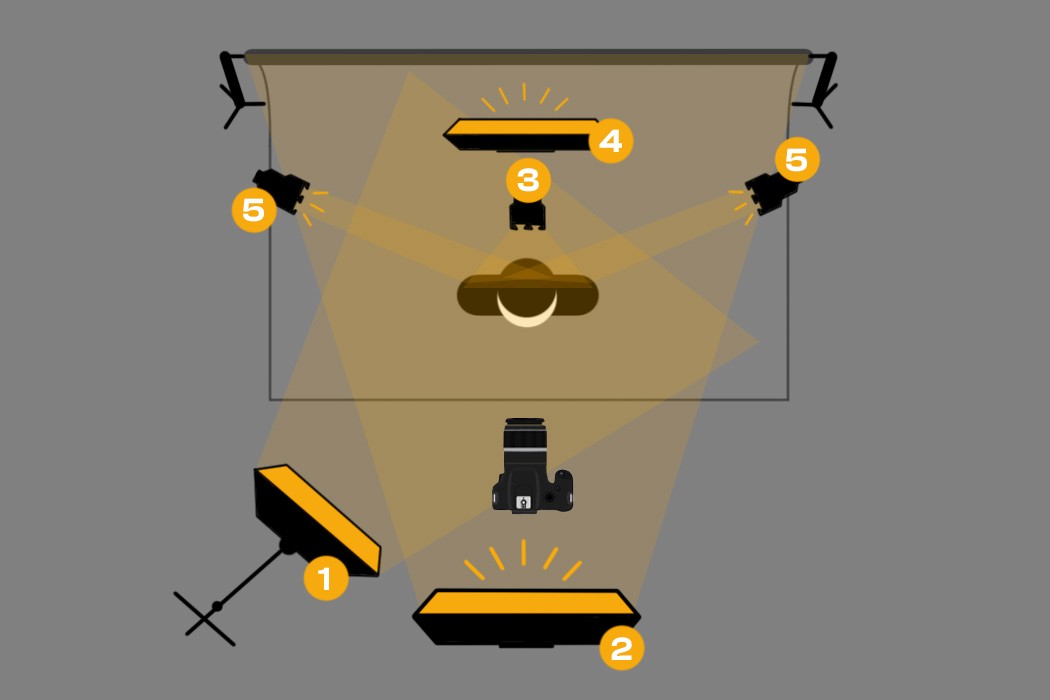 4
3
5
5
1
2