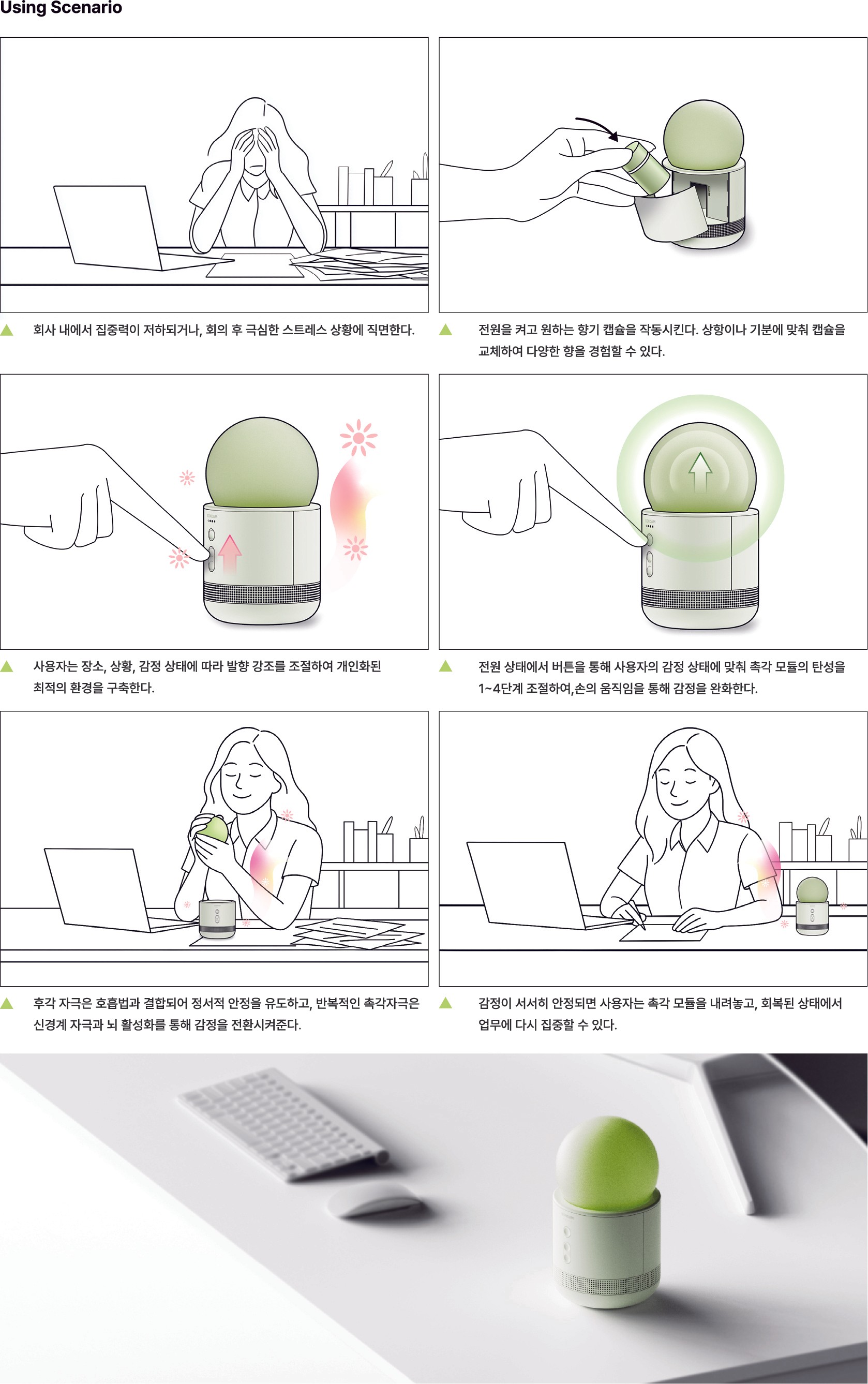 Using Scenario

▲ 회사 내에서 집중력이 저하되거나, 회의 후 극심한 스트레스 상황에 직면한다.

▲ 전원을 켜고 원하는 향기 캡슐을 작동시킨다. 상황이나 기분에 맞춰 캡슐을 교체하여 다양한 향을 경험할 수 있다.

▲ 사용자는 장소, 상황, 감정 상태에 따라 발향 강조를 조절하여 개인화된 최적의 환경을 구축한다.

▲ 전원 상태에서 버튼을 통해 사용자의 감정 상태에 맞춰 촉각 모듈의 탄성을 1~4단계 조절하여,손의 움직임을 통해 감정을 완화한다.

▲ 후각 자극은 호흡법과 결합되어 정서적 안정을 유도하고, 반복적인 촉각자극은 신경계 자극과 뇌 활성화를 통해 감정을 전환시켜준다.

▲ 감정이 서서히 안정되면 사용자는 촉각 모듈을 내려놓고, 회복된 상태에서 업무에 다시 집중할 수 있다.