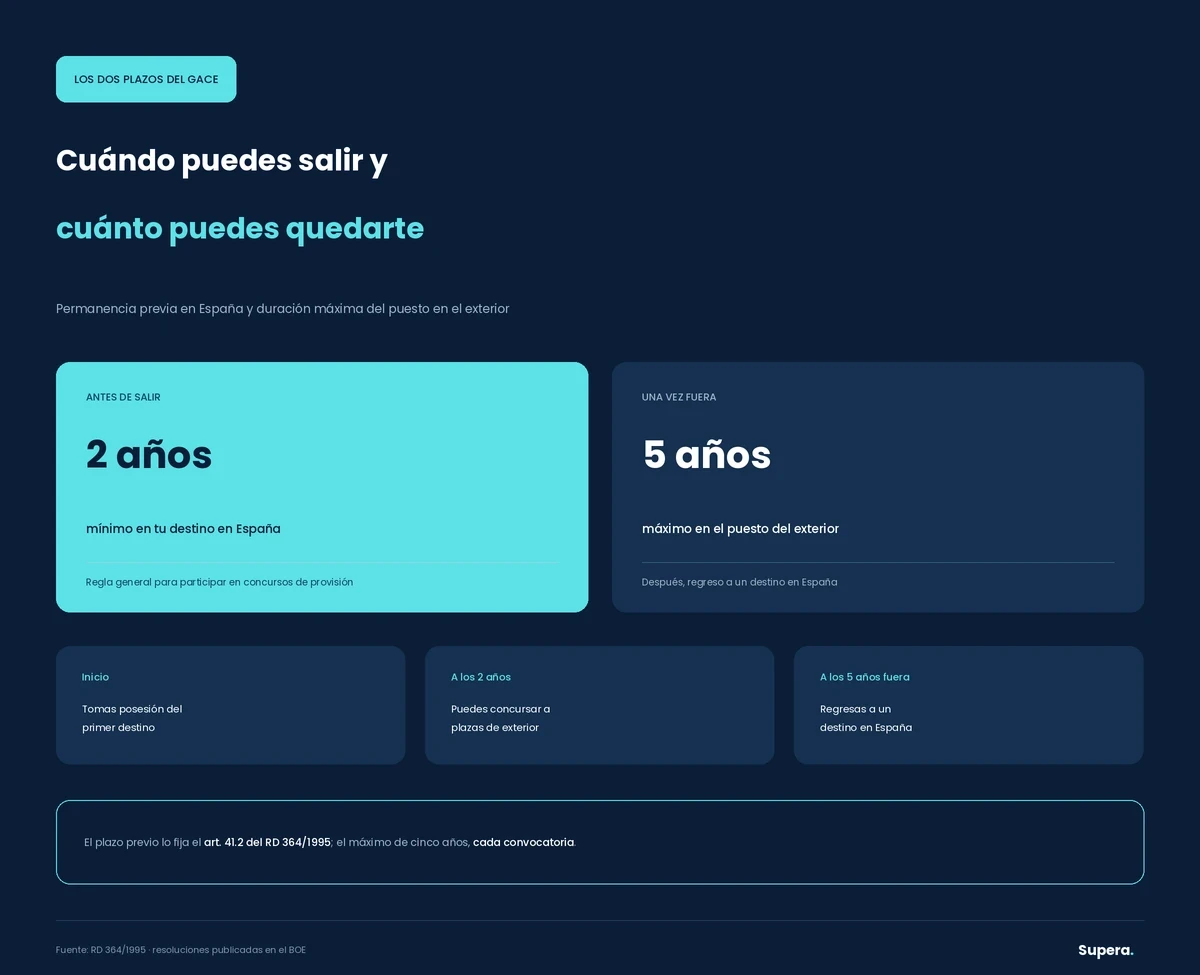 LOS DOS PLAZOS DEL GACE

Cuándo puedes salir y

cuánto puedes quedarte

Permanencia previa en España y duración máxima del puesto en el exterior

ANTES DE SALIR

2 años

mínimo en tu destino en España

Regla general para participar en concursos de provisión

UNA VEZ FUERA

5 años

máximo en el puesto del exterior

Después, regreso a un destino en España

Inicio

Tomas posesión del primer destino

A los 2 años

Puedes concursar a plazas de exterior

A los 5 años fuera

Regresas a un destino en España

El plazo previo lo fija el art. 41.2 del RD 364/1995; el máximo de cinco años, cada convocatoria.

Fuente: RD 364/1995 · resoluciones publicadas en el BOE

Supera.