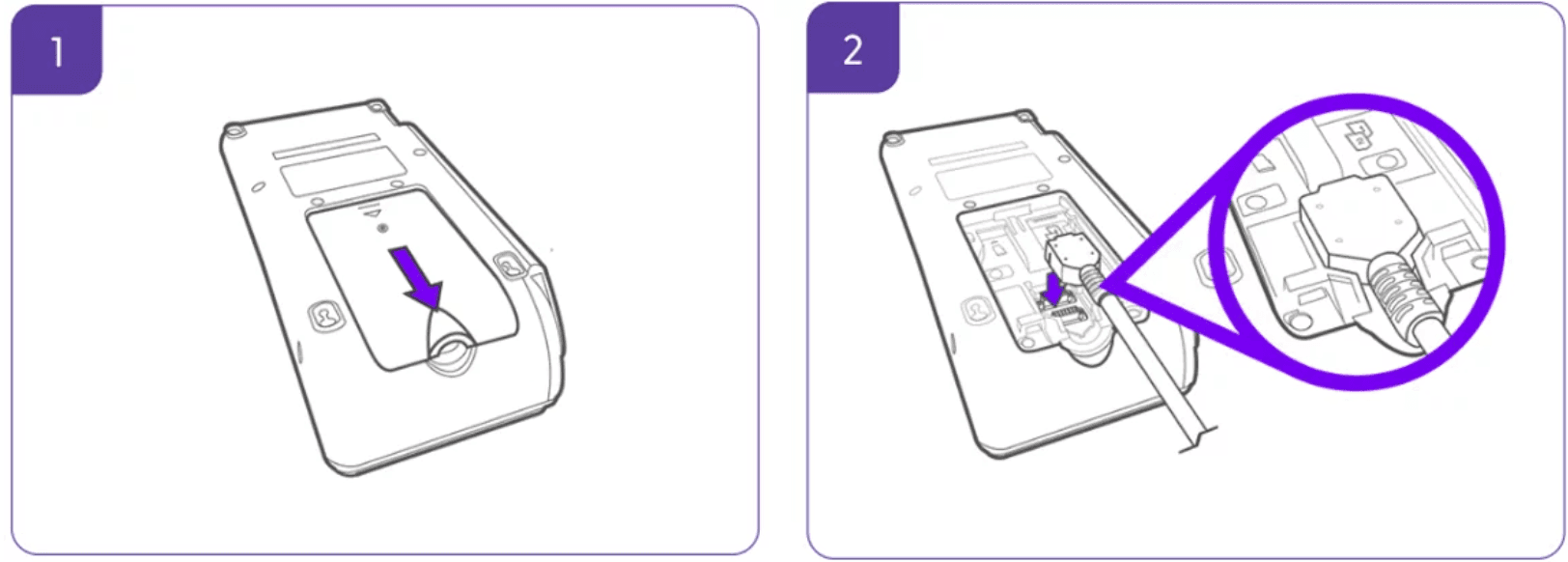 1

2