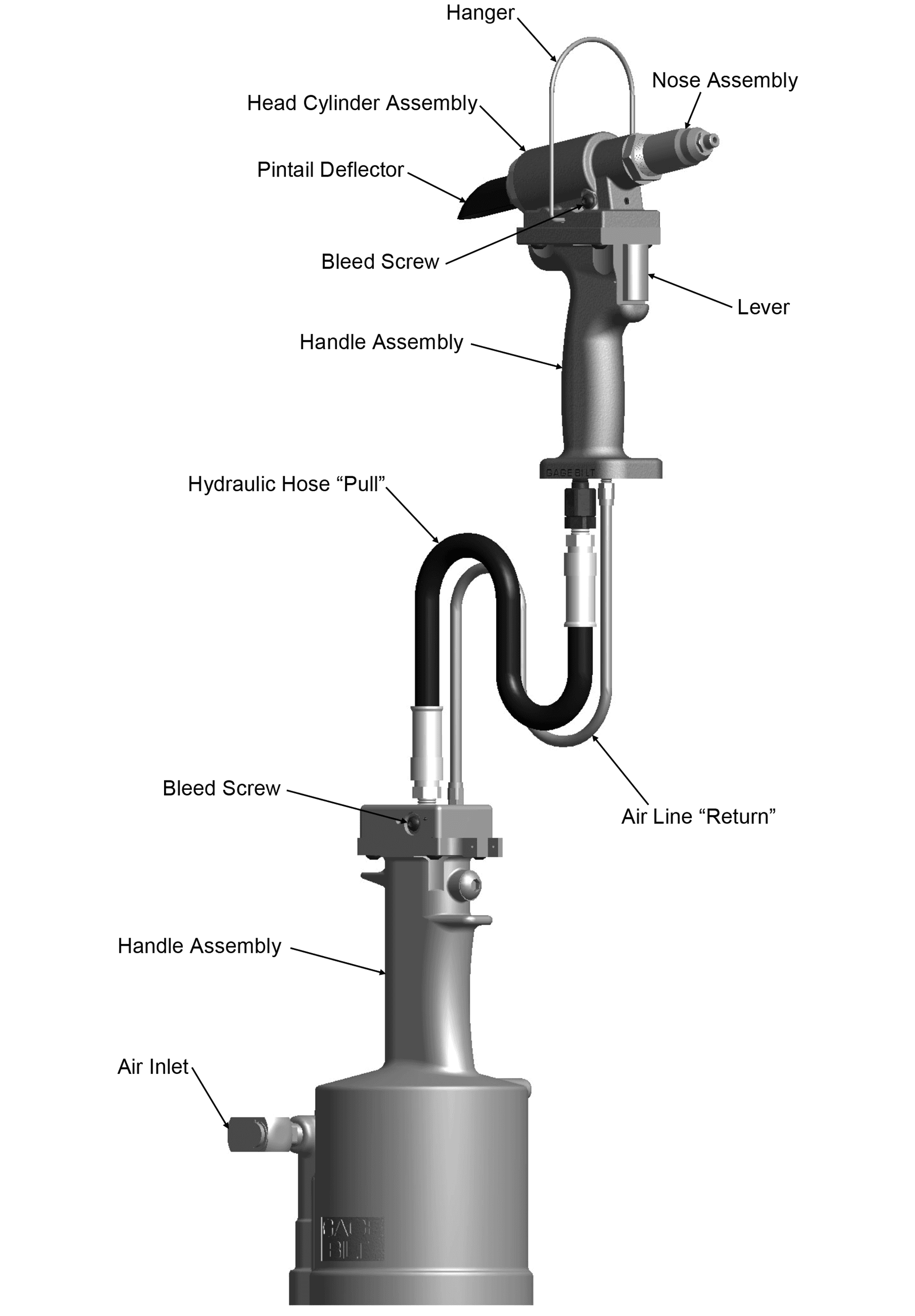 Hanger
Nose Assembly
Head Cylinder Assembly
Pintail Deflector
Bleed Screw
Lever
Handle Assembly
GAGE BILT
Hydraulic Hose “Pull”
Bleed Screw
Air Line “Return”
Handle Assembly
Air Inlet
GAGE BILT