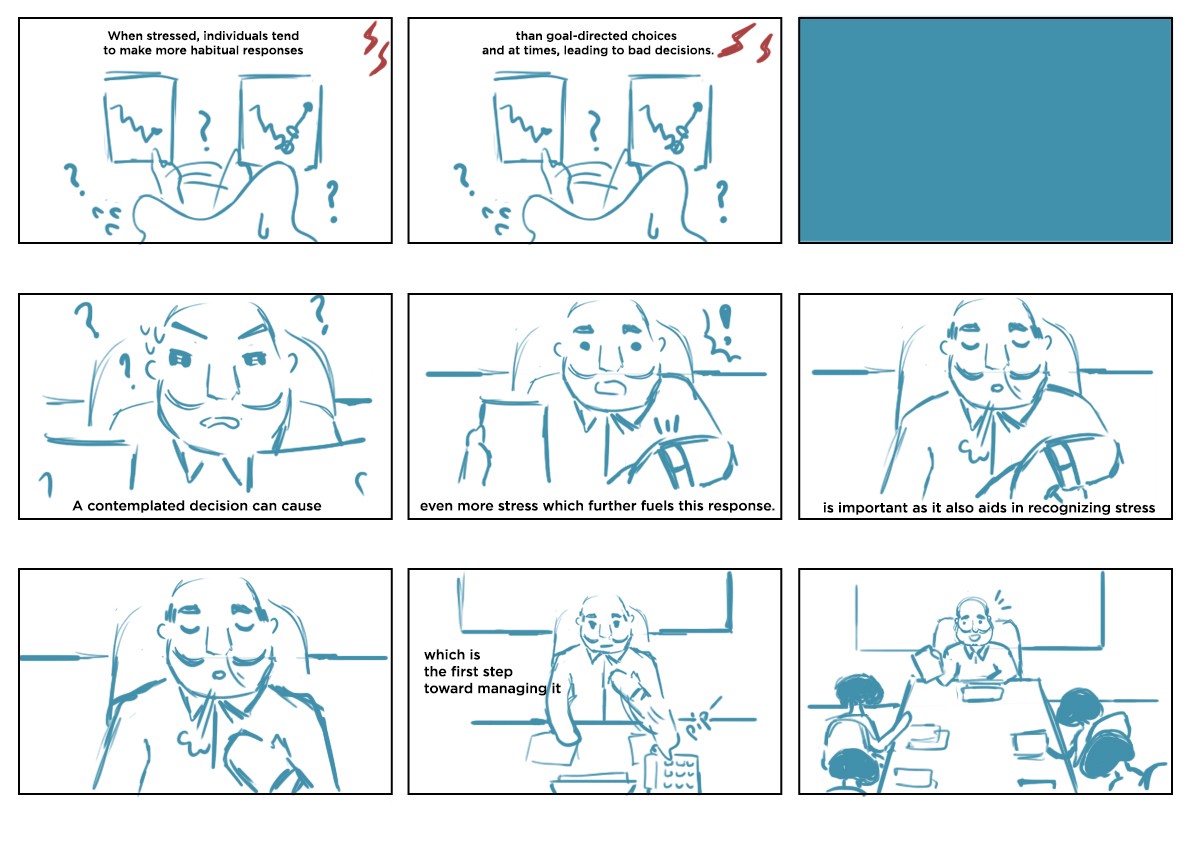 When stressed, individuals tend to make more habitual responses

than goal-directed choices and at times, leading to bad decisions.

A contemplated decision can cause

even more stress which further fuels this response.

is important as it also aids in recognizing stress

which is the first step toward managing it

PIP